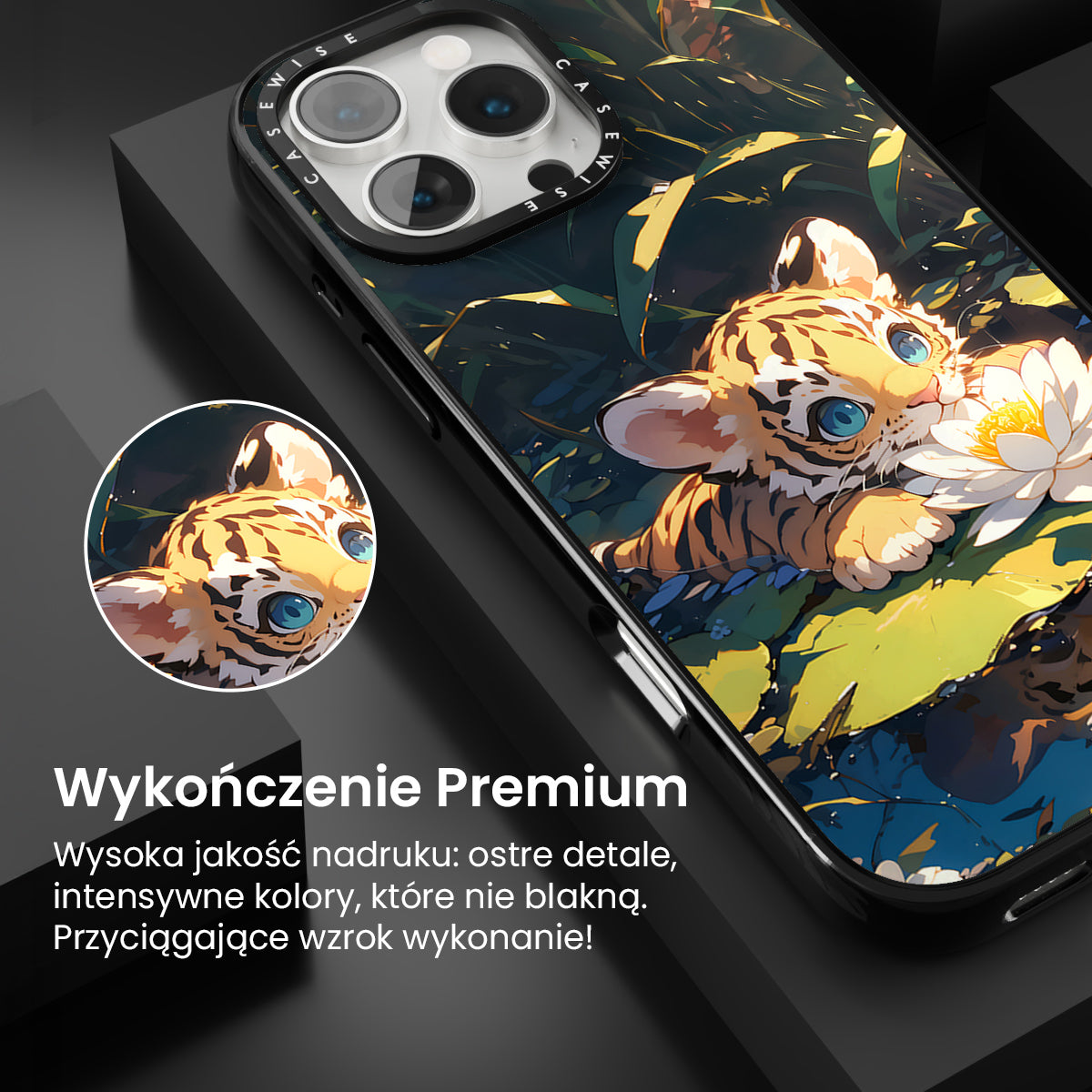 CASEWISE CASEWISE

Wykończenie Premium

Wysoka jakość nadruku: ostre detale, intensywne kolory, które nie blakną. Przyciągające wzrok wykonanie!