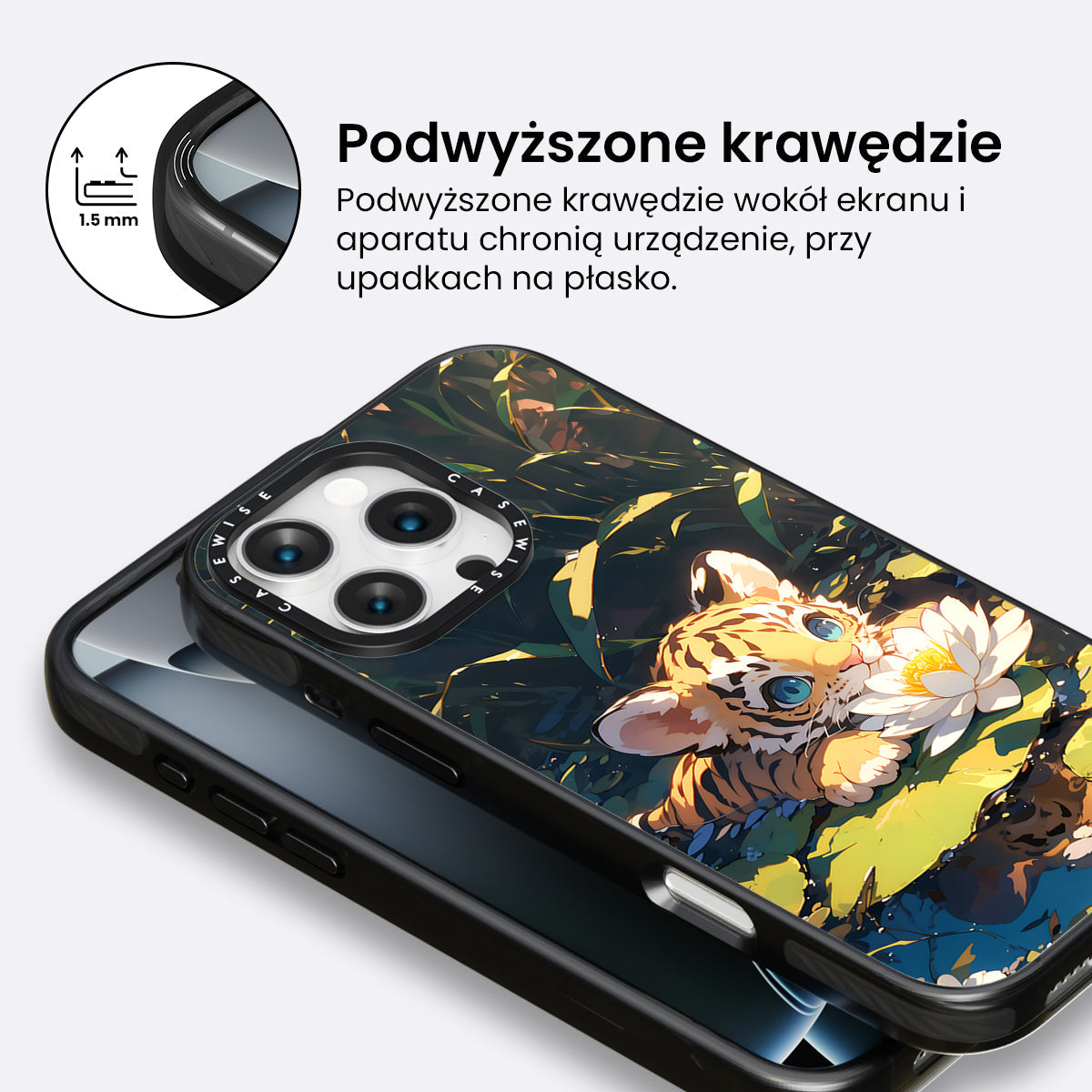 1.5 mm

Podwyższone krawędzie

Podwyższone krawędzie wokół ekranu i aparatu chronią urządzenie, przy upadkach na płasko.

CASEWISE CASEWISE