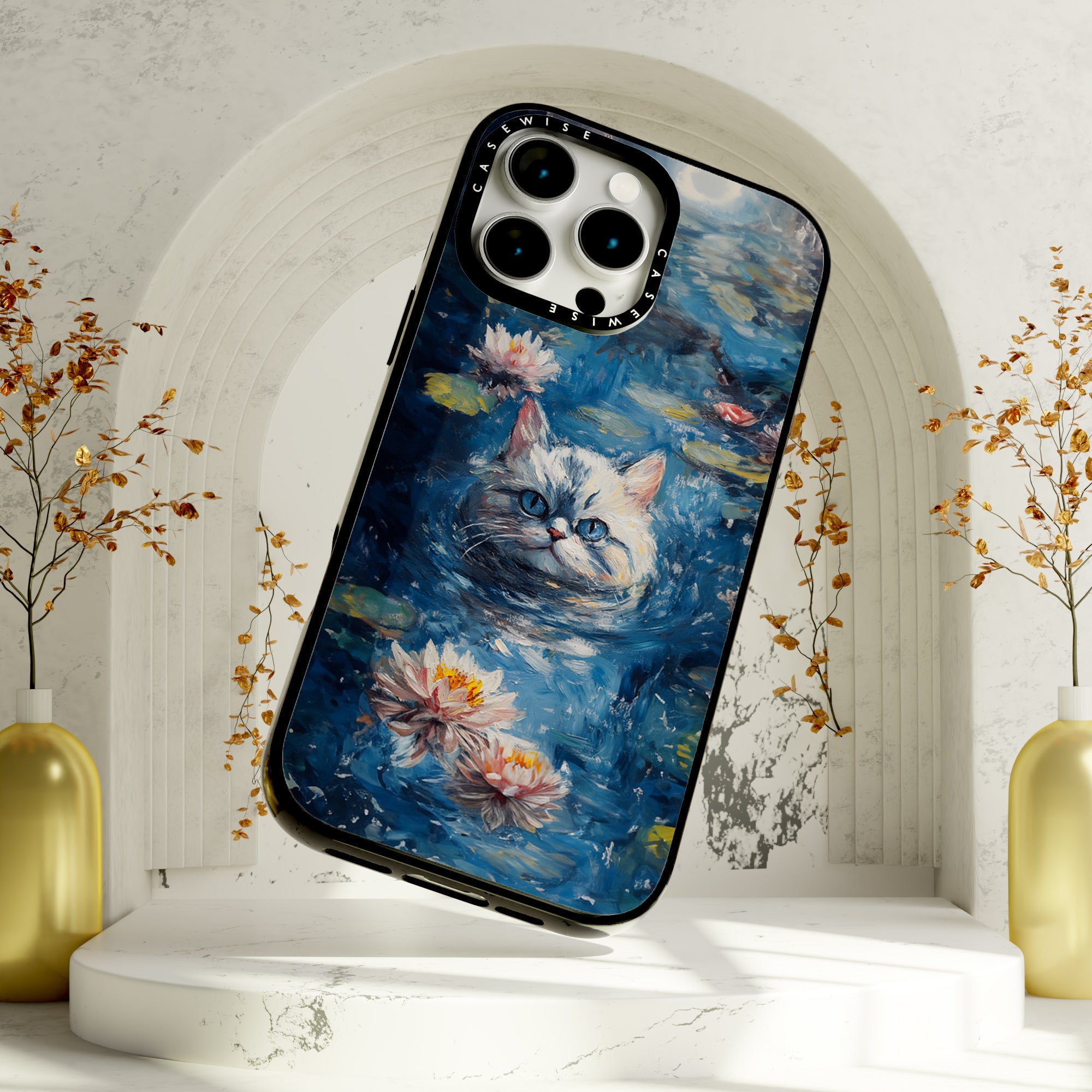 CASEWISE
CASEWISE