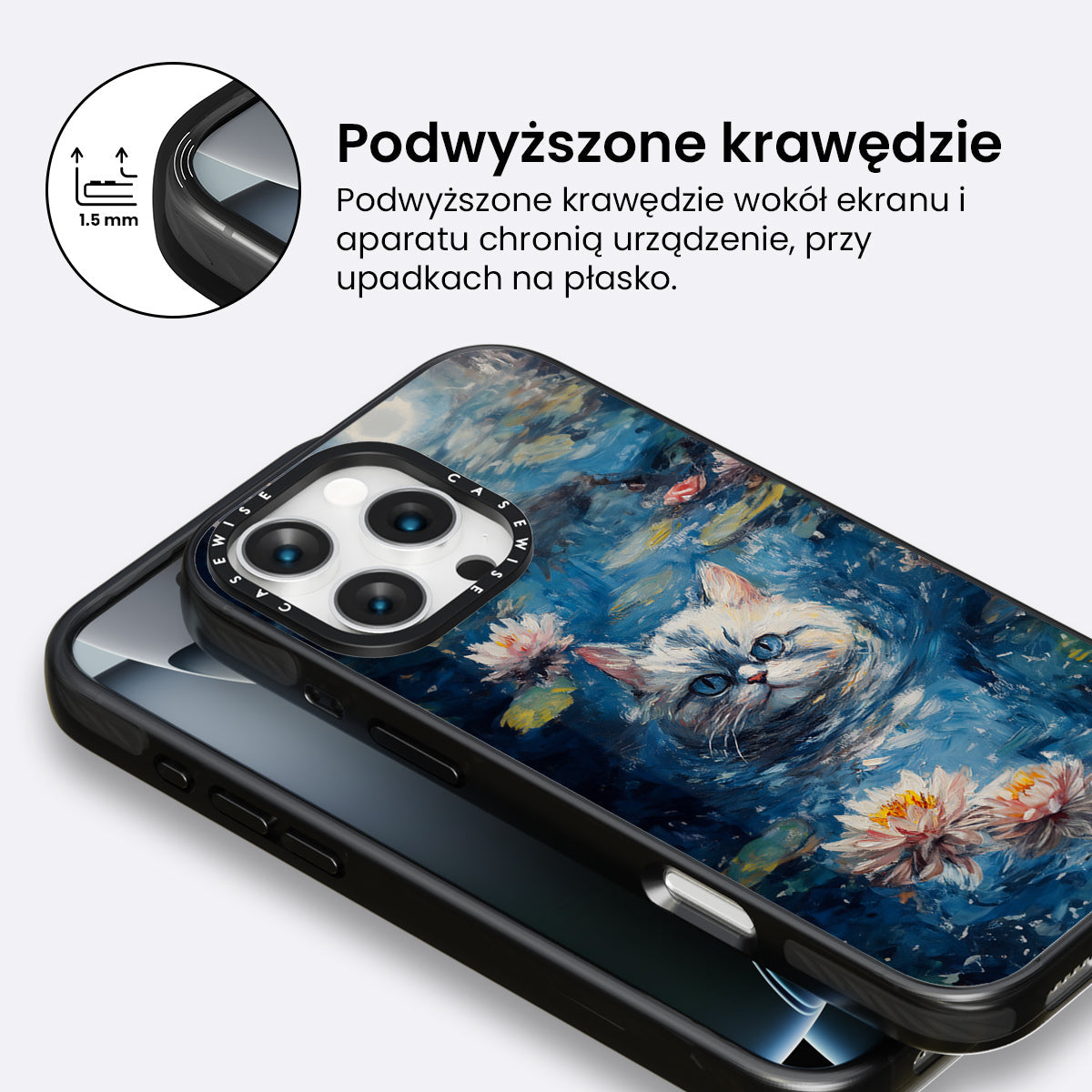 1.5 mm

Podwyższone krawędzie

Podwyższone krawędzie wokół ekranu i aparatu chronią urządzenie, przy upadkach na płasko.

CASEWISE CASEWISE