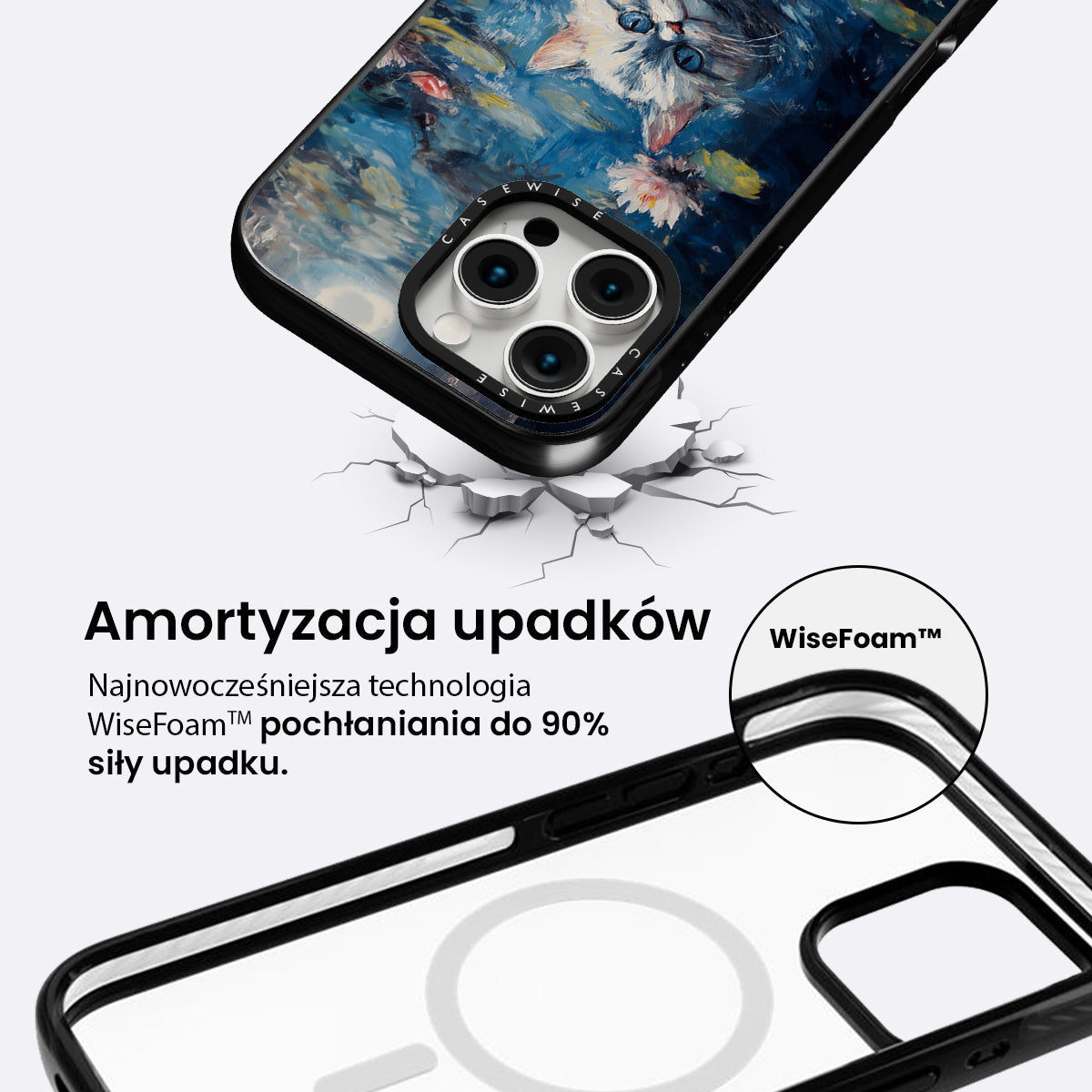 CASEWISE

CASEWISE

Amortyzacja upadków

Najnowocześniejsza technologia WiseFoam™ pochłaniania do 90% siły upadku.

WiseFoam™