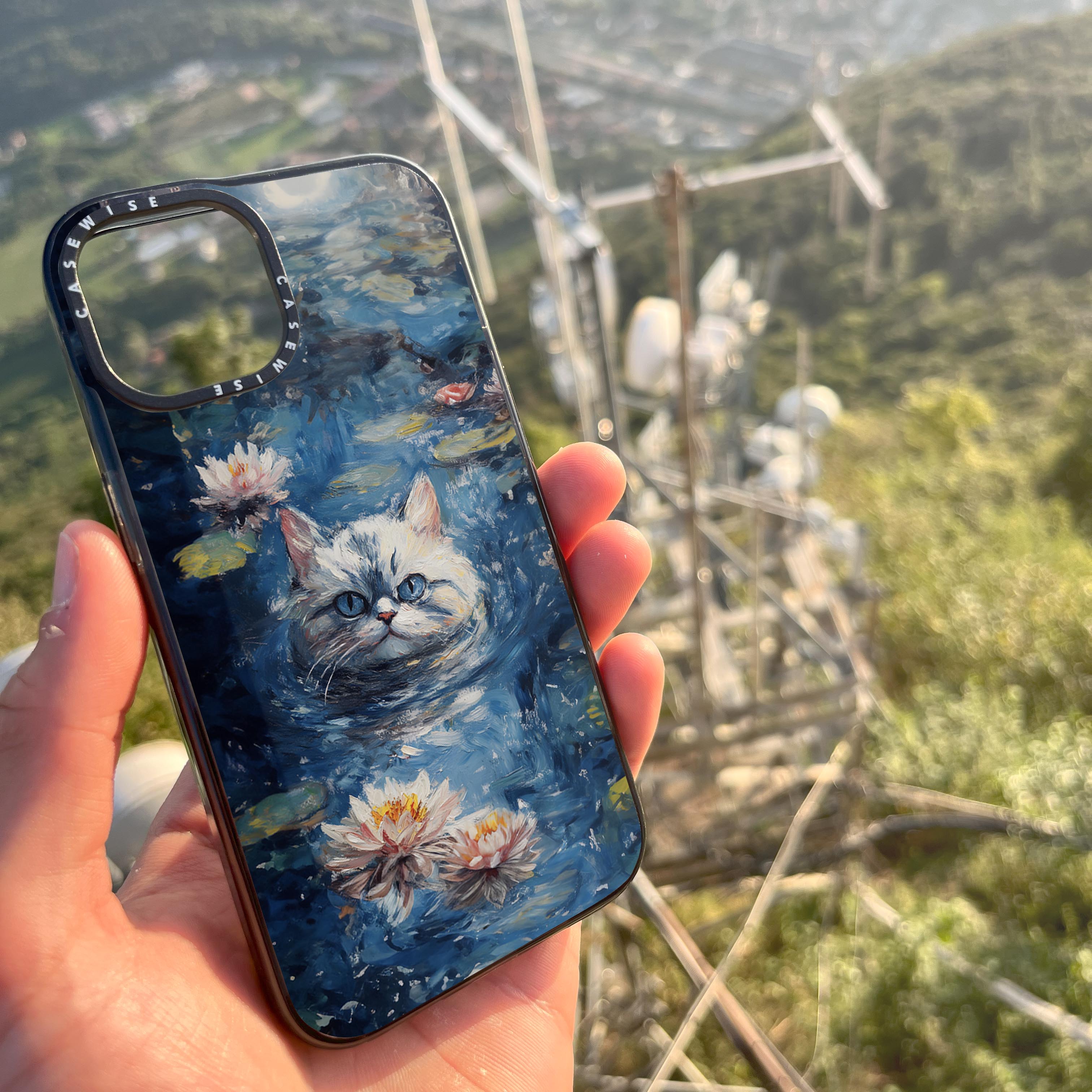 CASEWISE CASEWISE