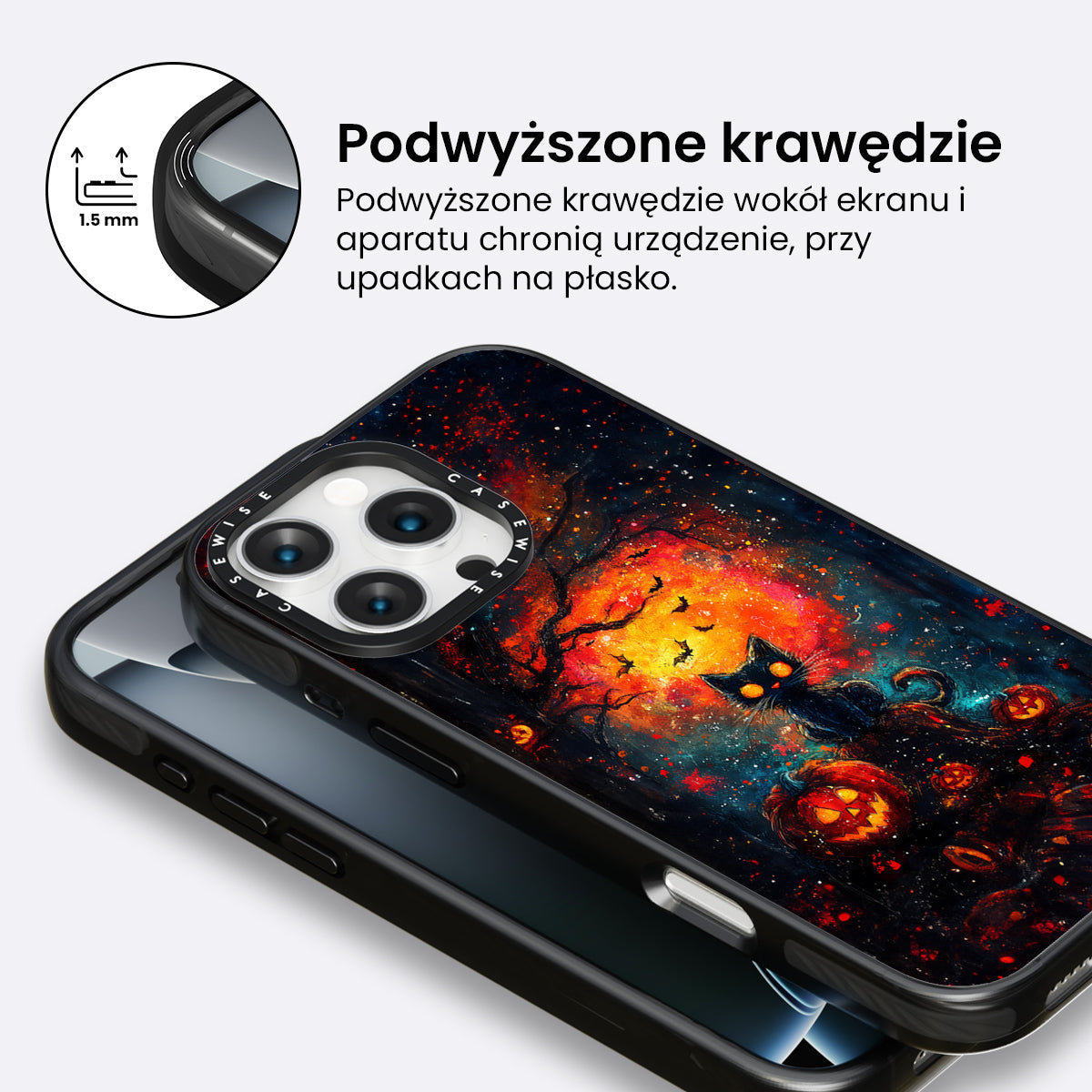 1.5 mm

Podwyższone krawędzie

Podwyższone krawędzie wokół ekranu i aparatu chronią urządzenie, przy upadkach na płasko.

CASEWISE CASEWISE