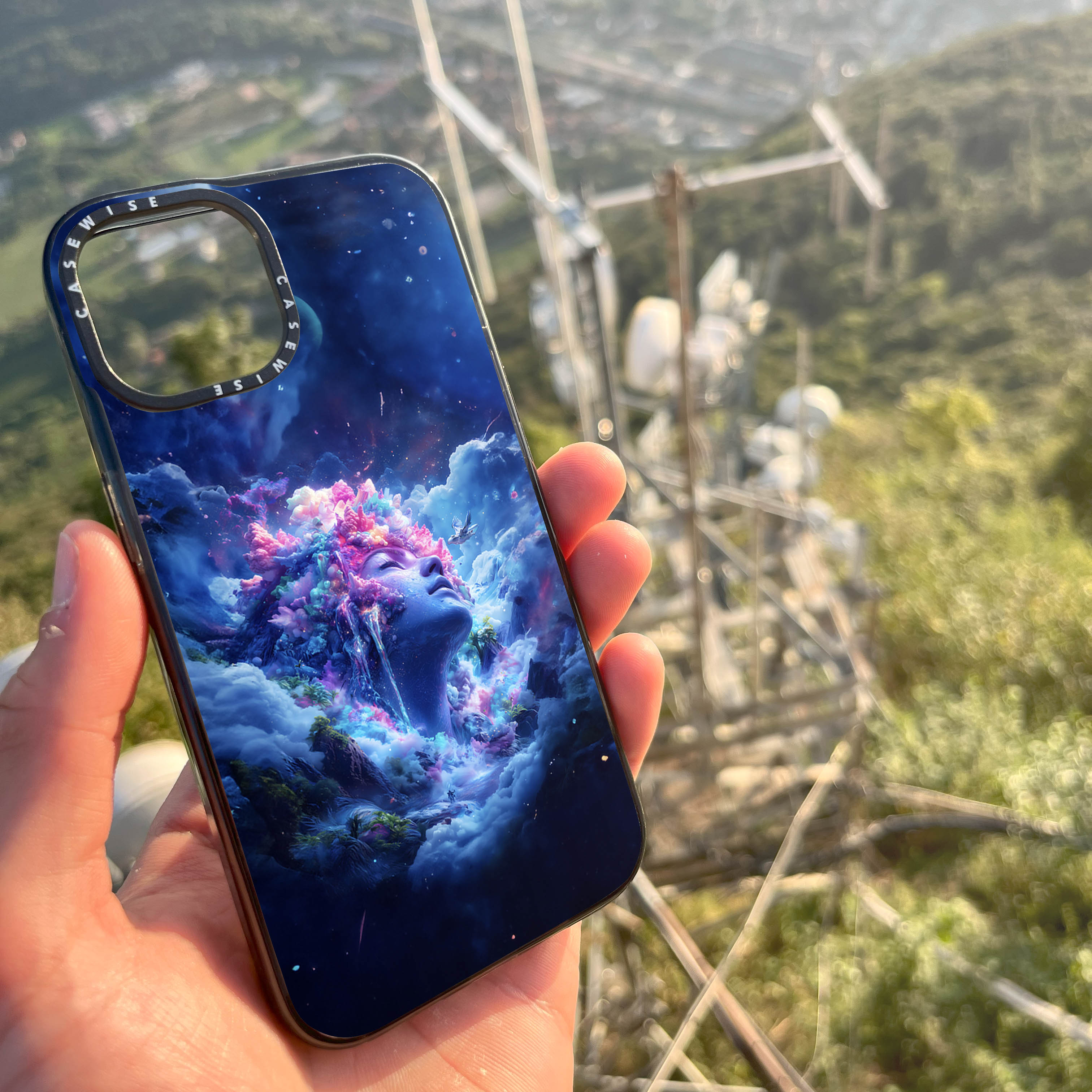 CASEWISE CASEWISE