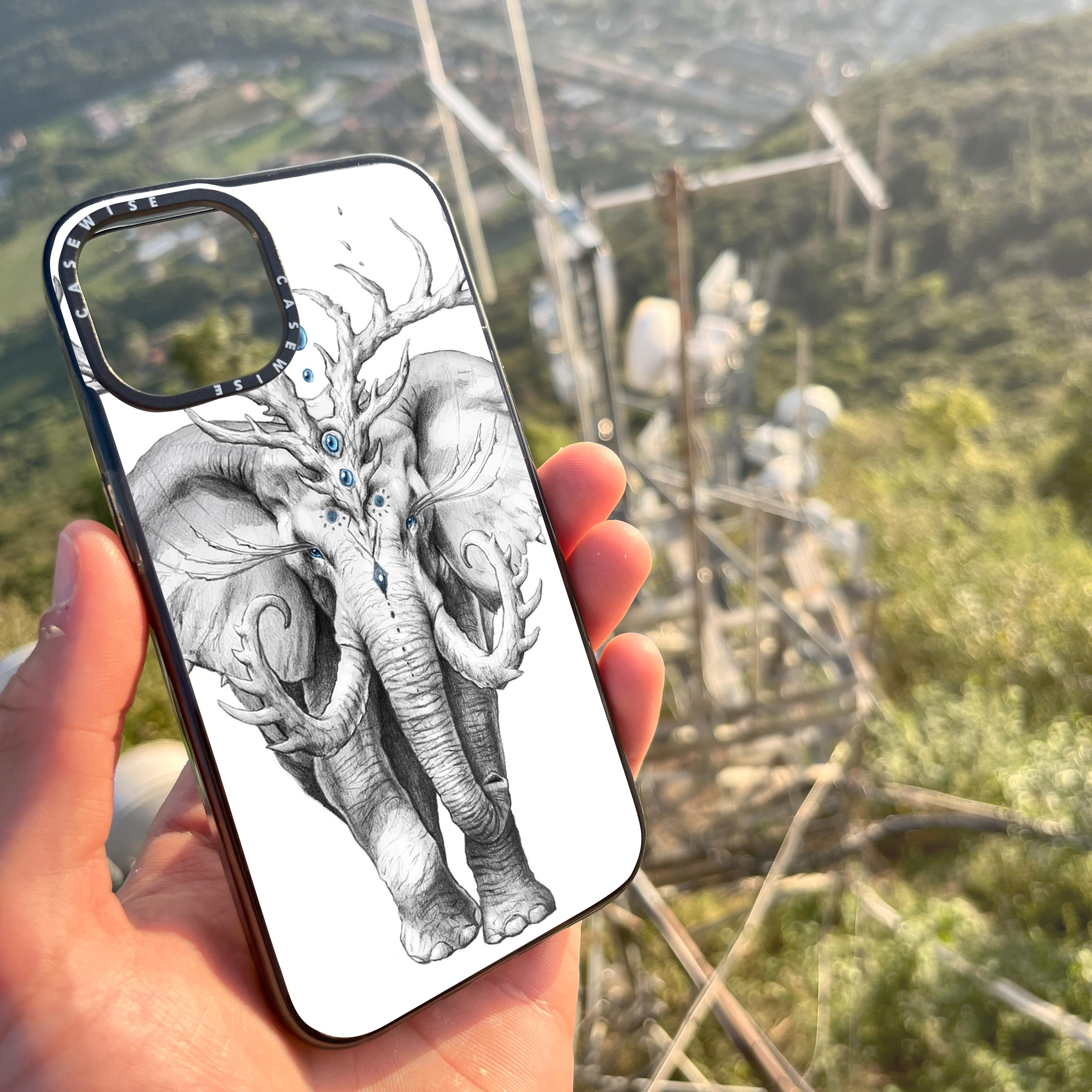 CASEWISE CASEWISE