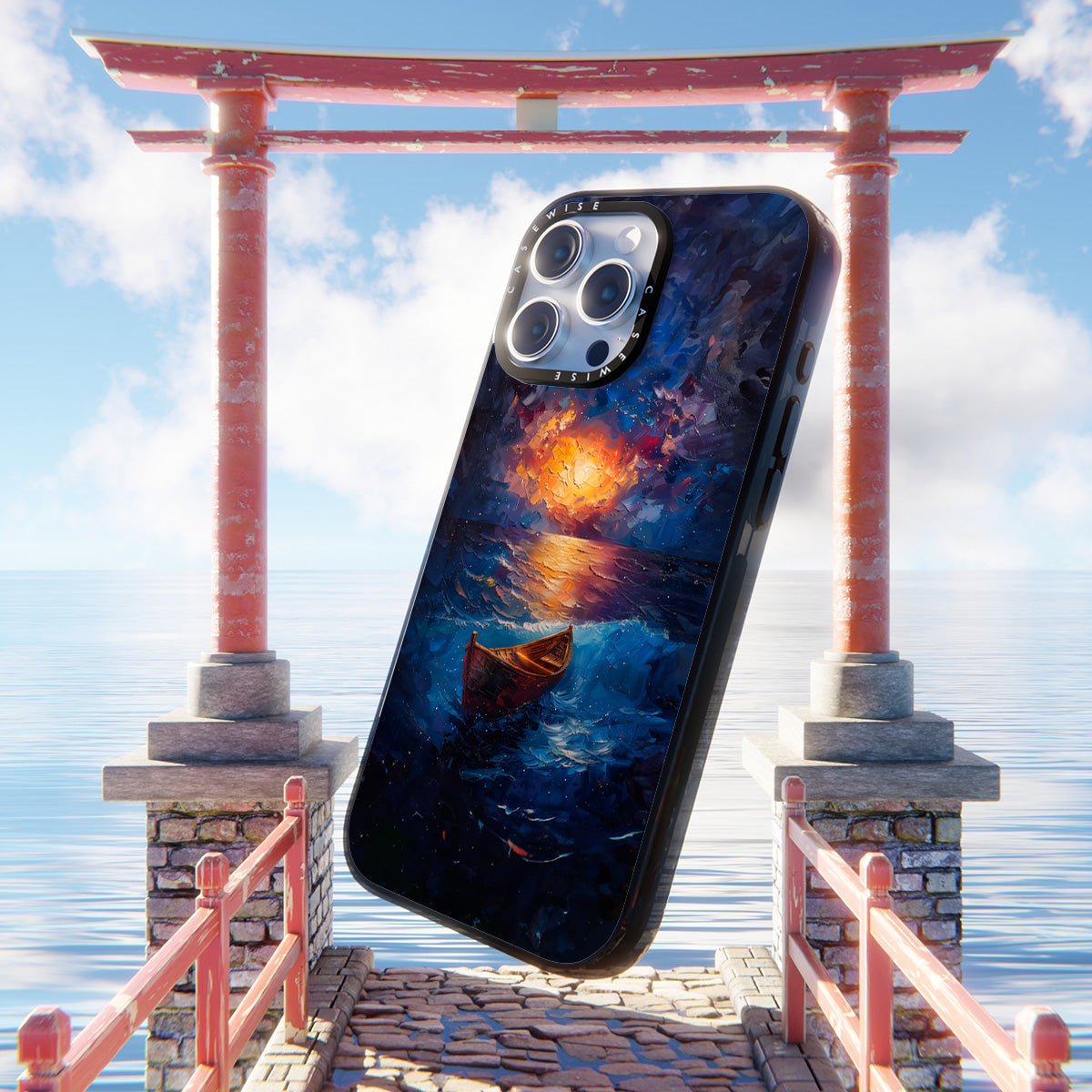 CASEWISE CASEWISE