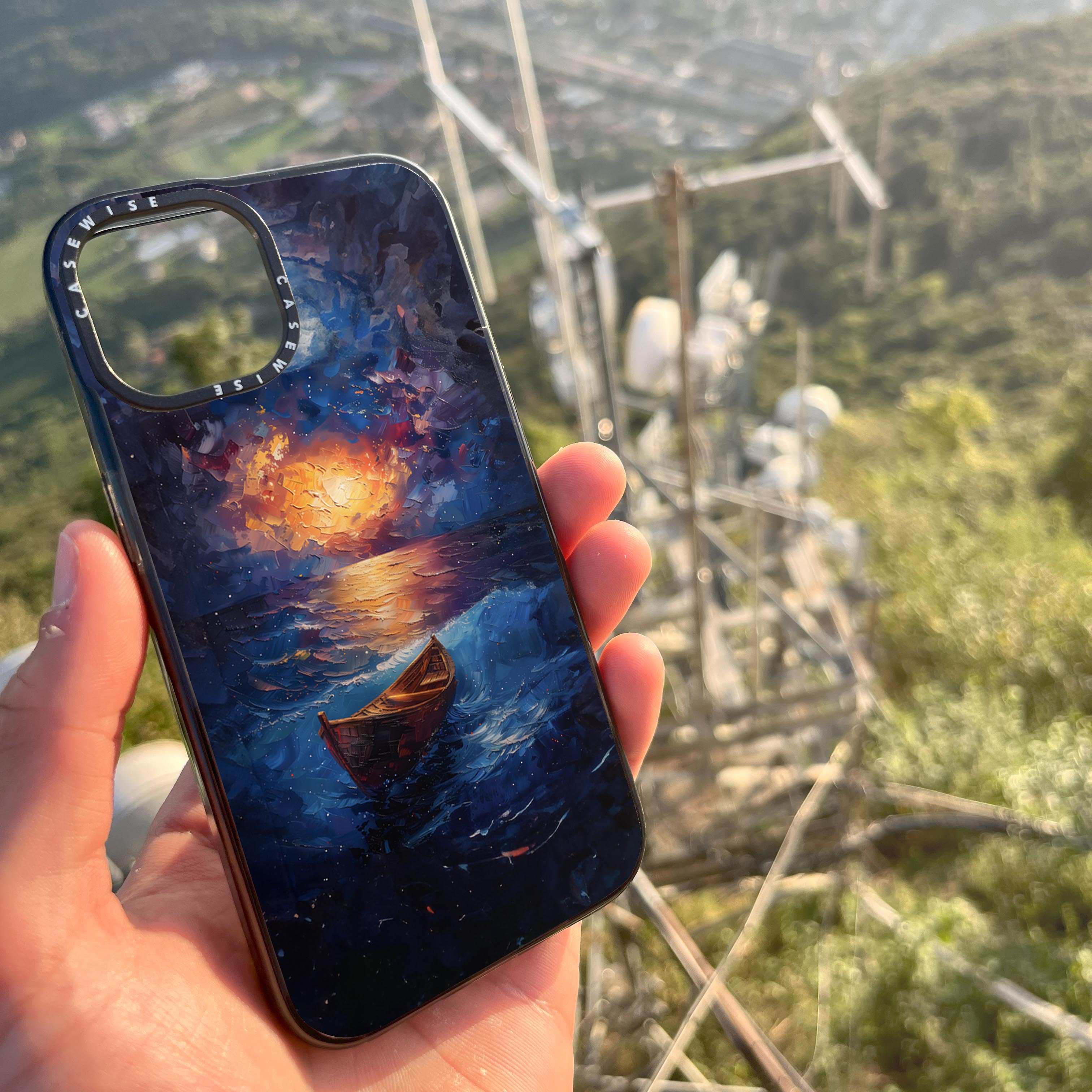 CASEWISE CASEWISE