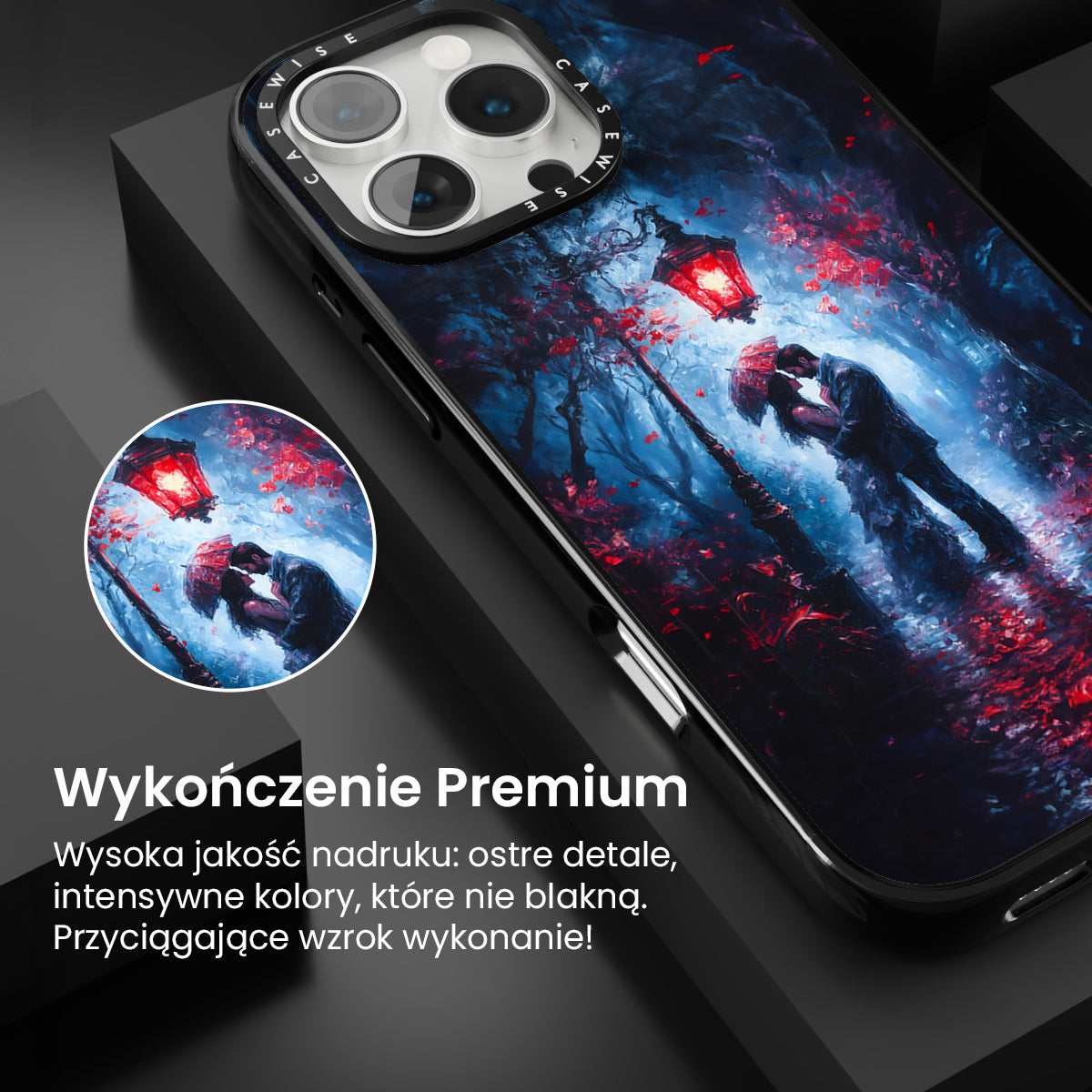 CASEWISE
CASEWISE

Wykończenie Premium

Wysoka jakość nadruku: ostre detale, intensywne kolory, które nie blakną. Przyciągające wzrok wykonanie!