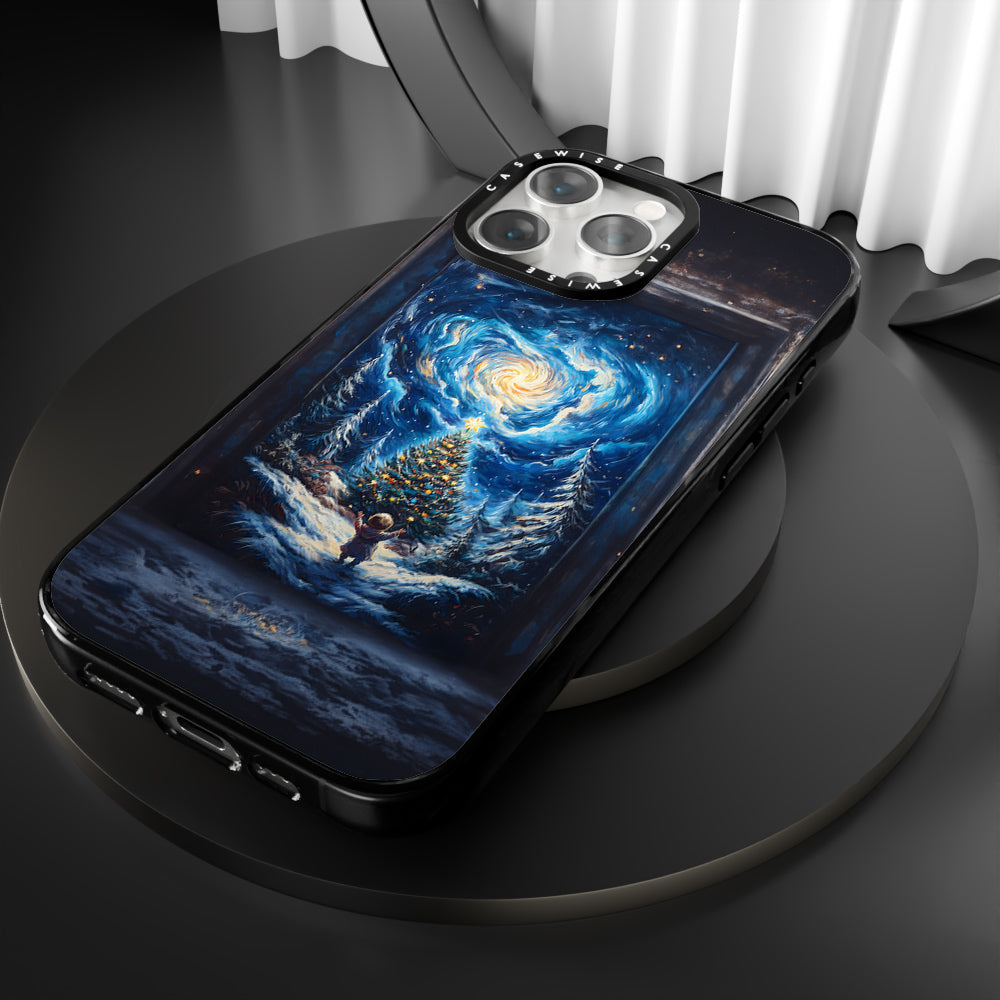 CASEWISE CASEWISE