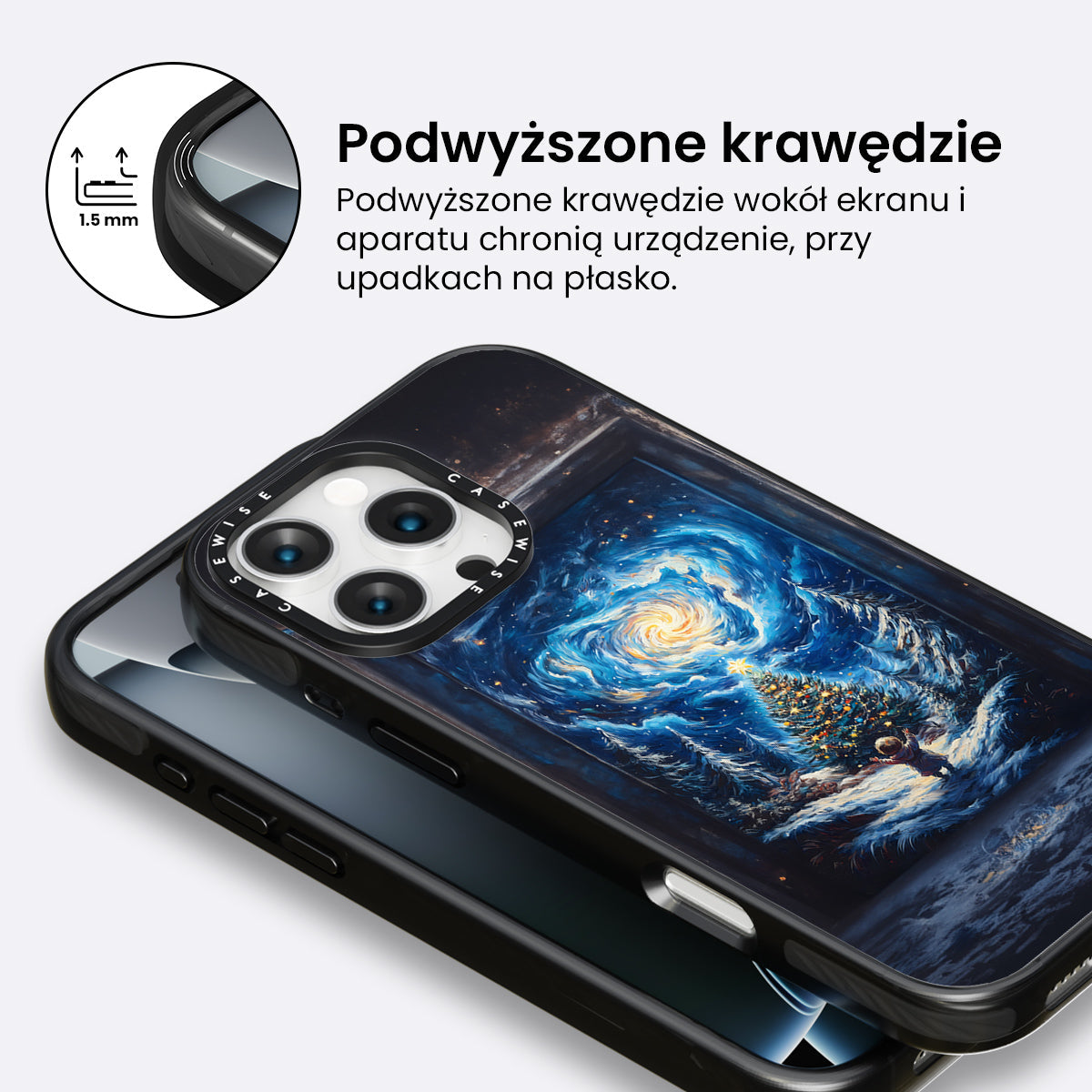 1.5 mm

Podwyższone krawędzie

Podwyższone krawędzie wokół ekranu i aparatu chronią urządzenie, przy upadkach na płasko.

CASEWISE CASEWISE