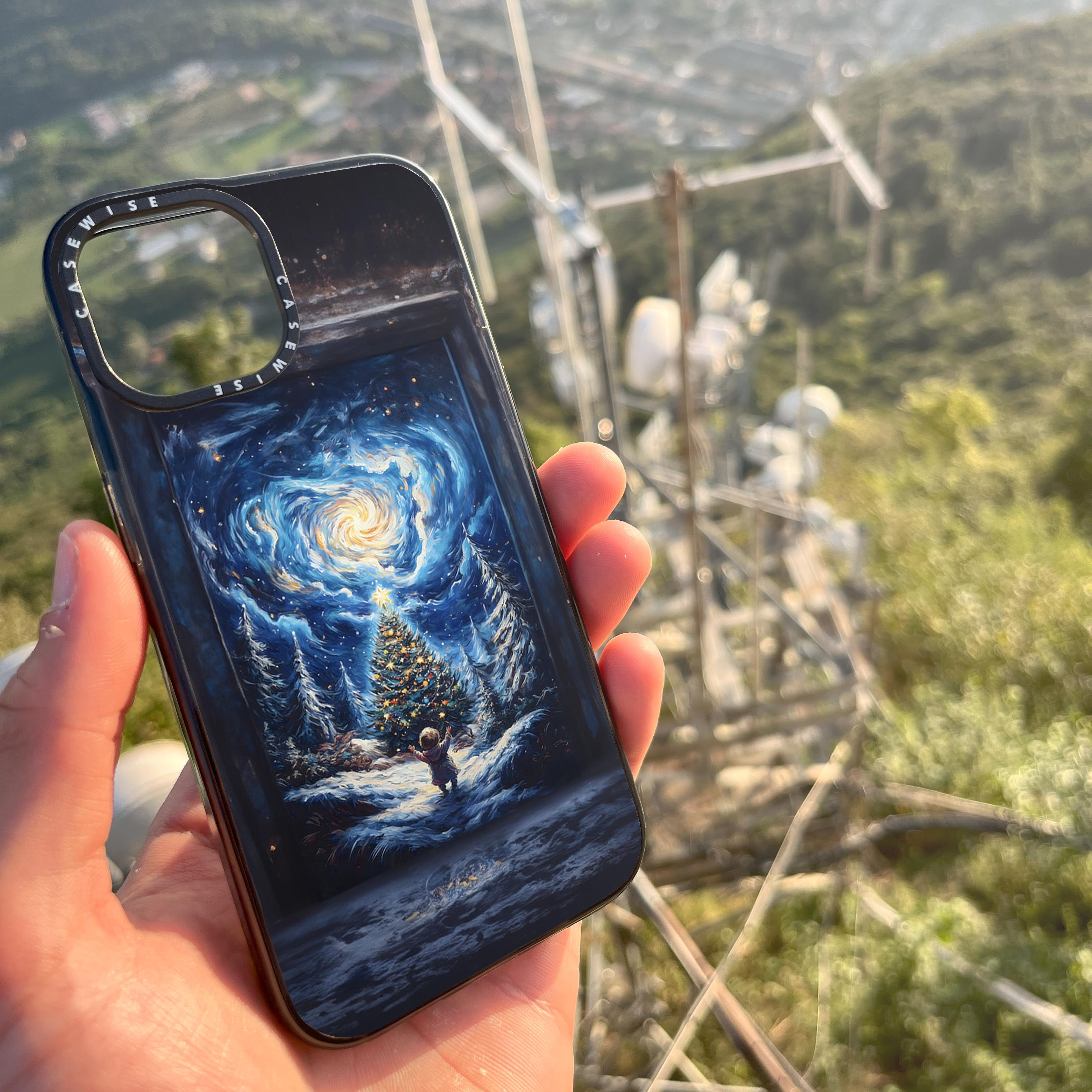 CASEWISE CASEWISE