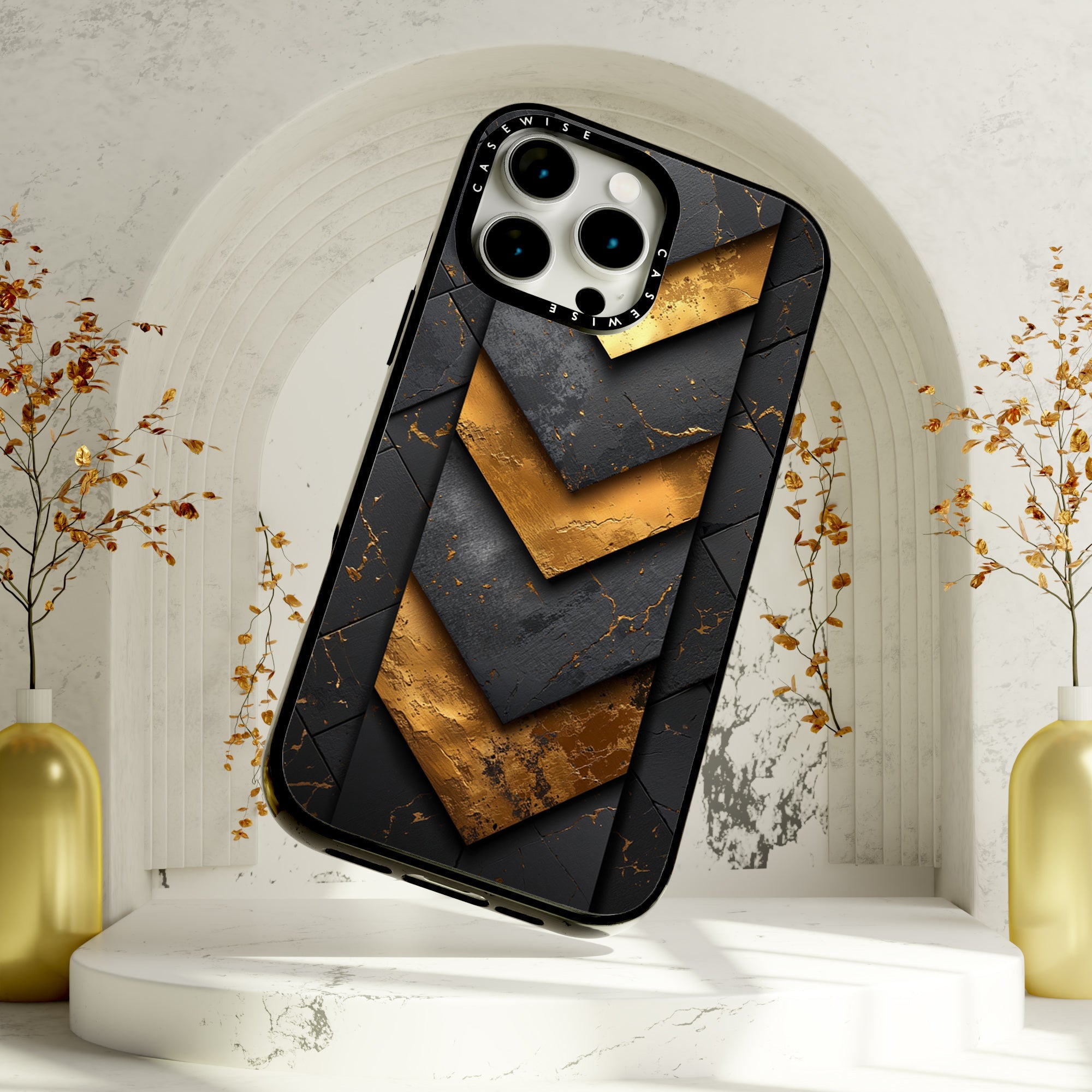 CASEWISE
CASEWISE