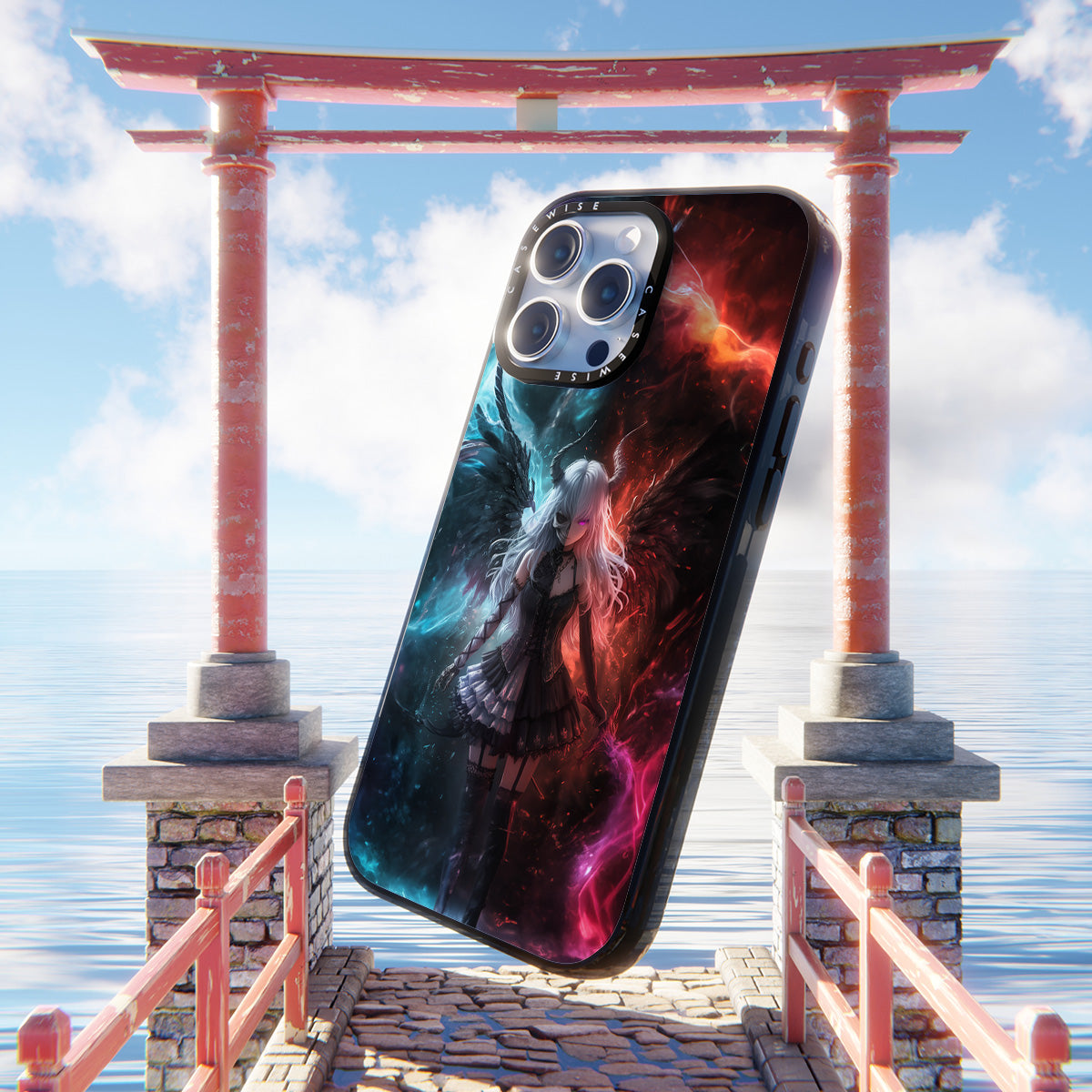 CASEWISE CASEWISE