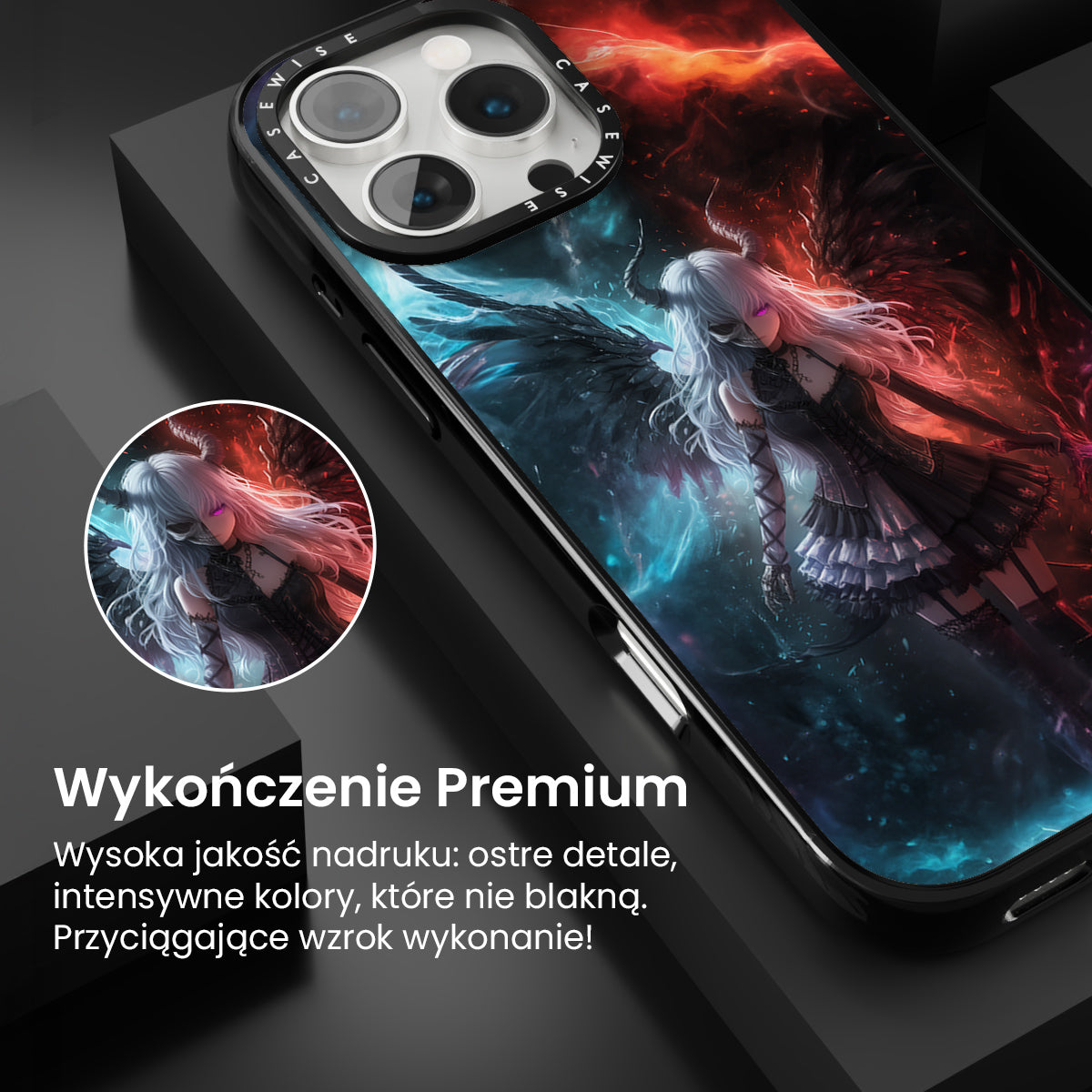 CASEWISE CASEWISE

Wykończenie Premium

Wysoka jakość nadruku: ostre detale, intensywne kolory, które nie blakną. Przyciągające wzrok wykonanie!