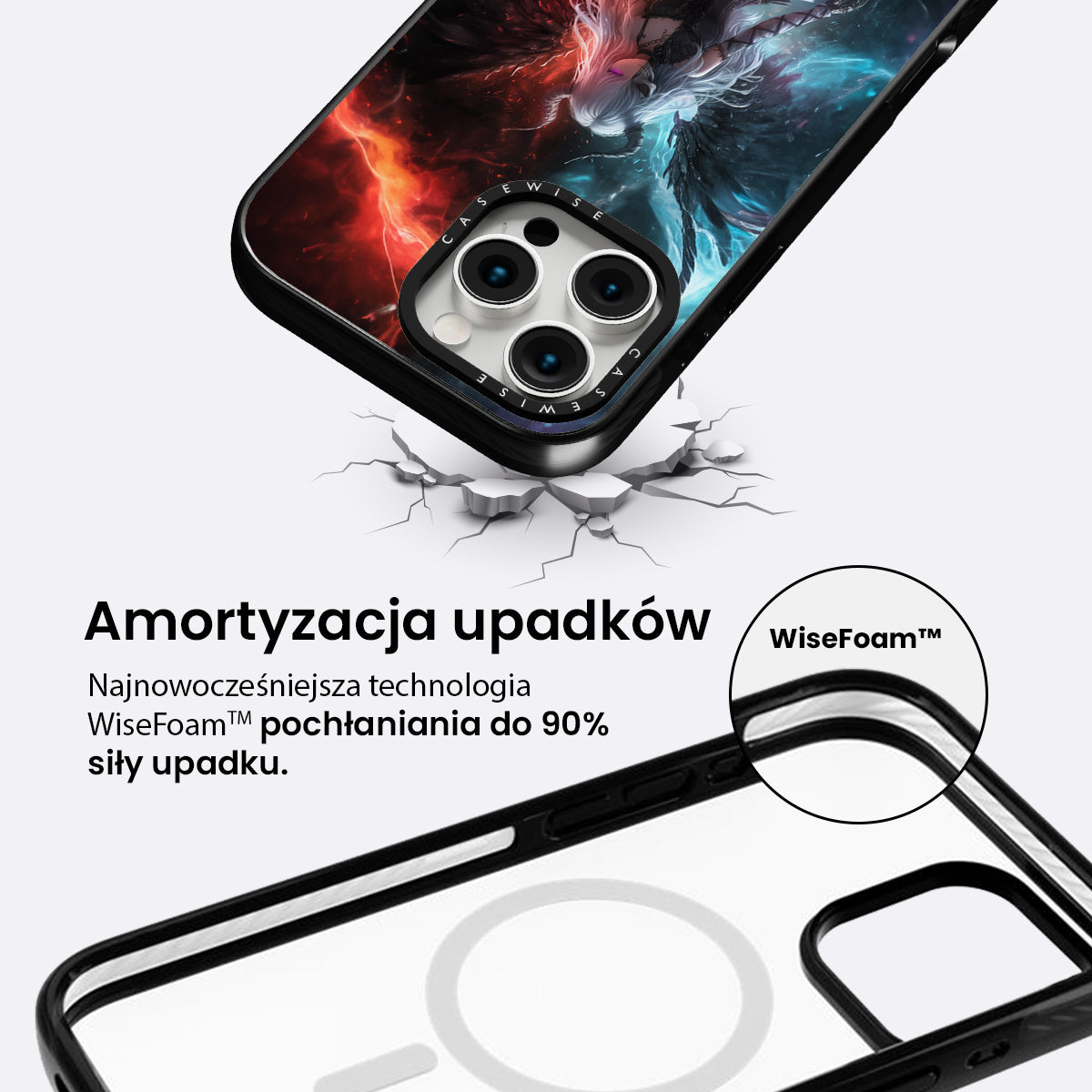 CASEWISE

CASEWISE

Amortyzacja upadków

Najnowocześniejsza technologia WiseFoam™ pochłaniania do 90% siły upadku.

WiseFoam™