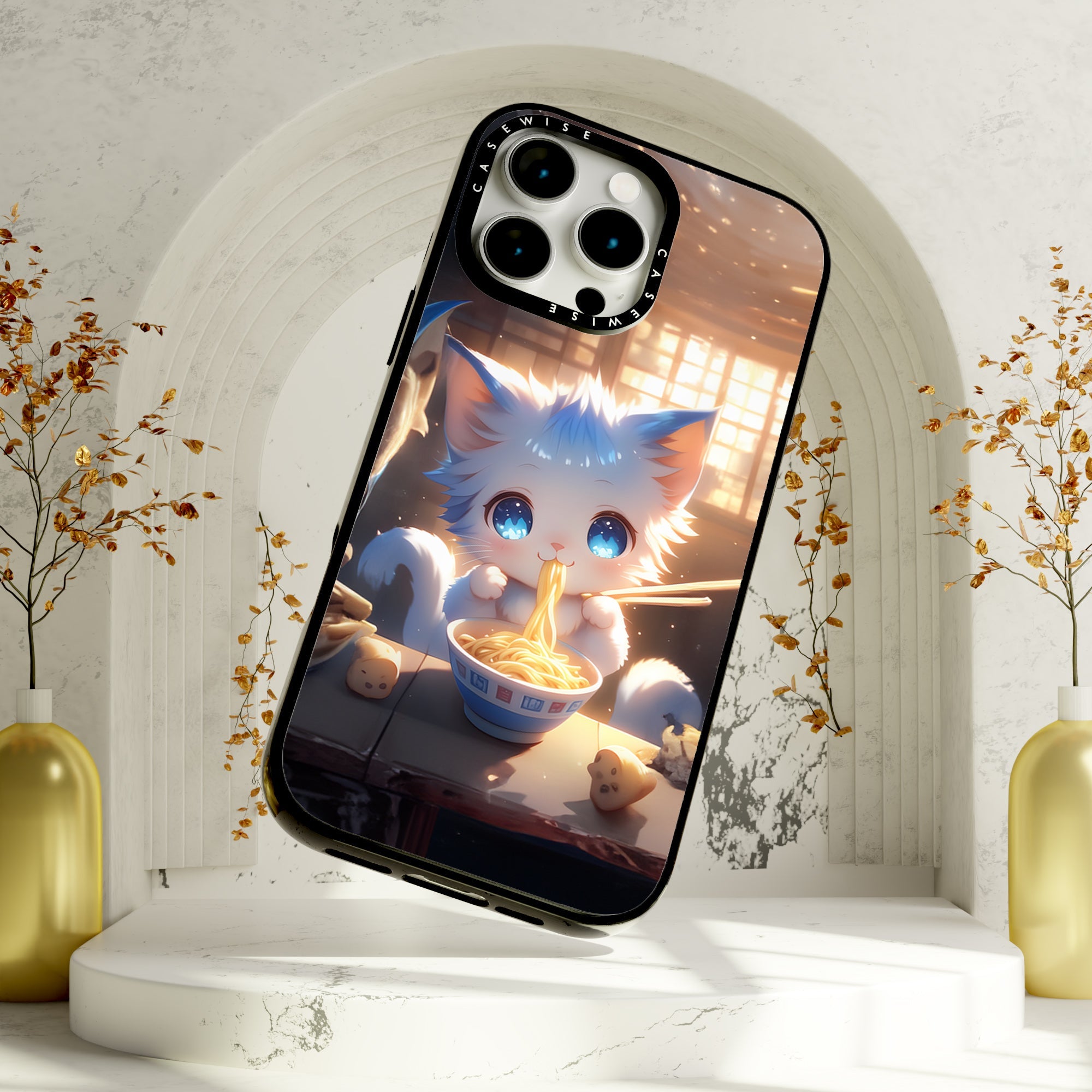 CASEWISE
CASEWISE