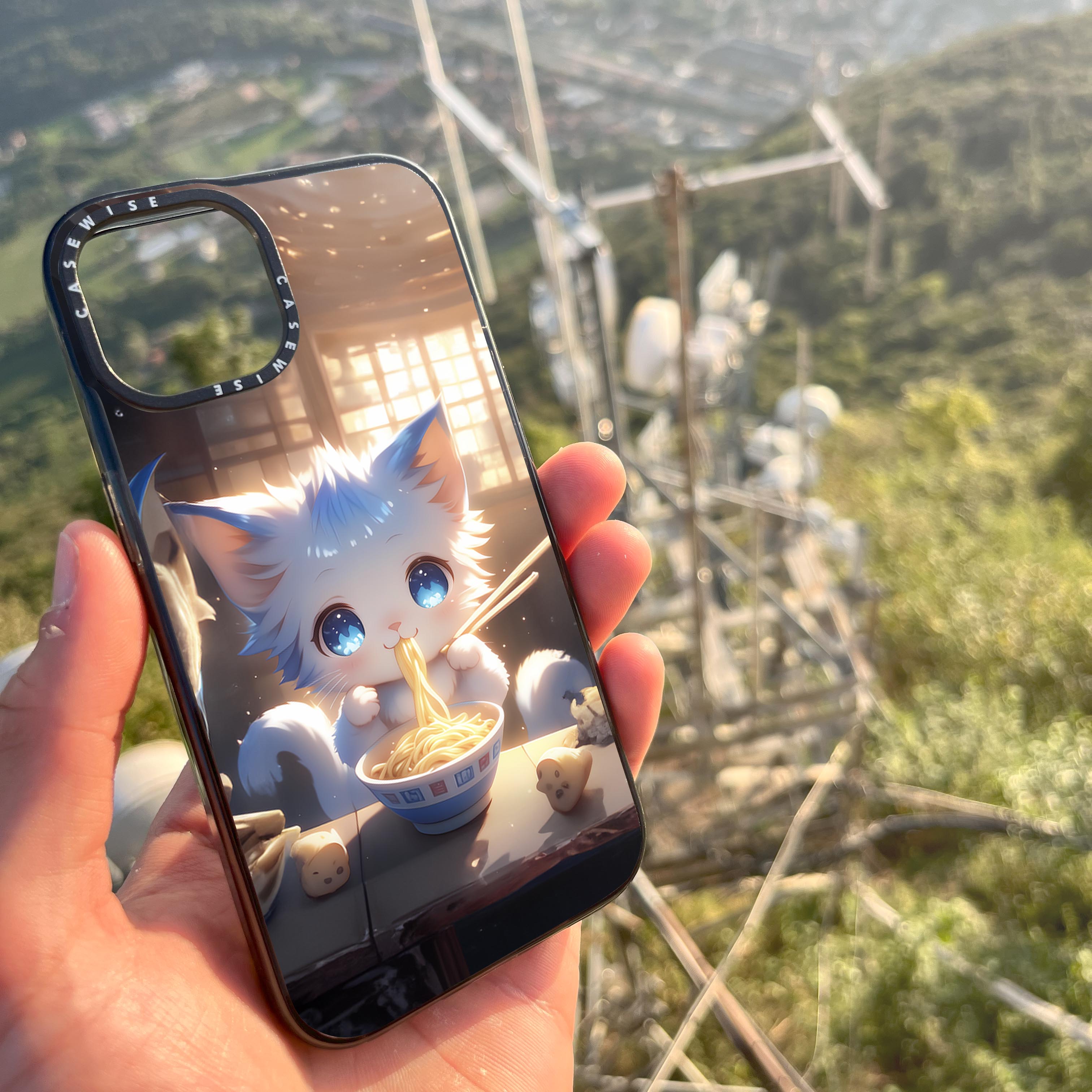 CASEWISE CASEWISE