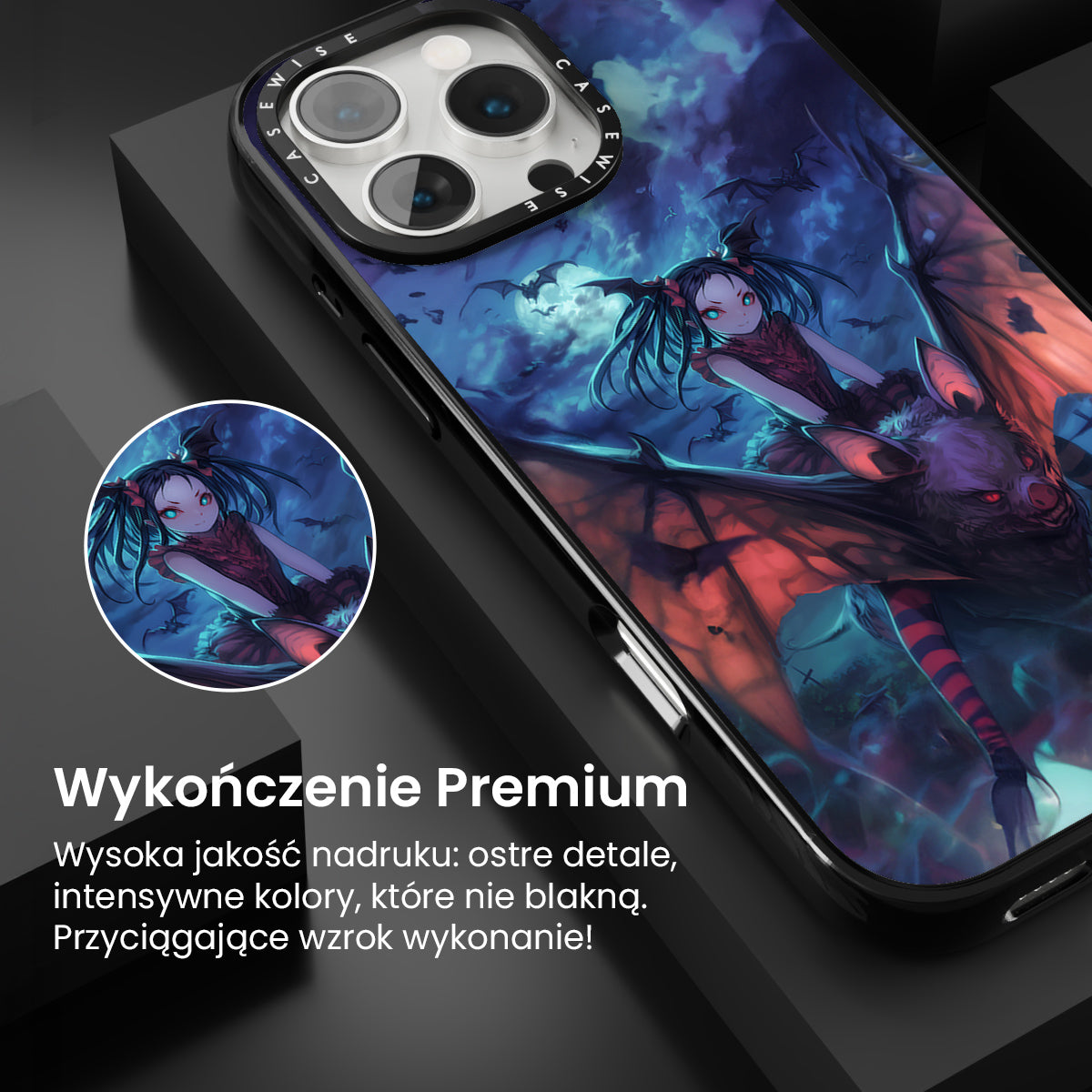 CASEWISE CASEWISE

Wykończenie Premium

Wysoka jakość nadruku: ostre detale, intensywne kolory, które nie blakną. Przyciągające wzrok wykonanie!