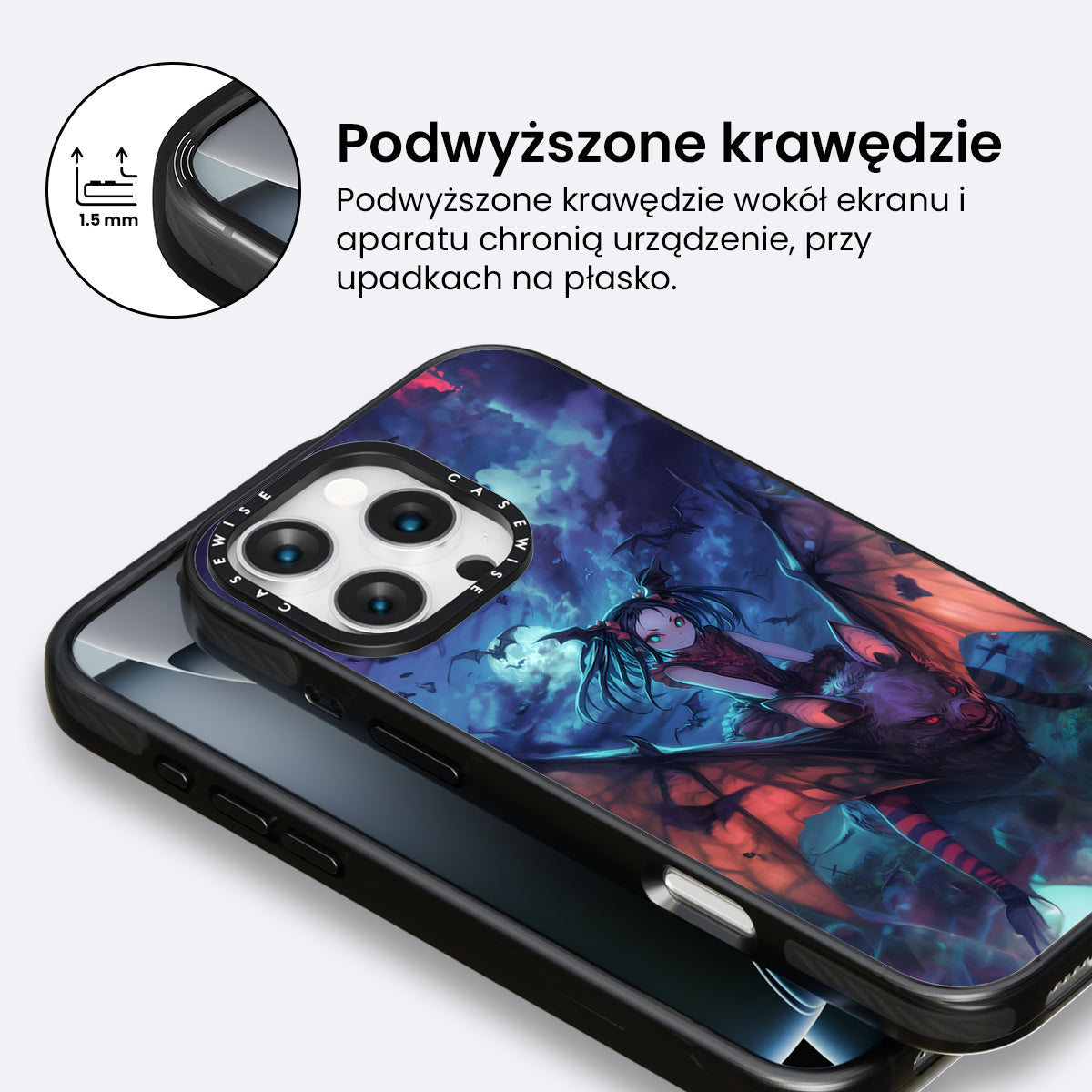 1.5 mm

Podwyższone krawędzie

Podwyższone krawędzie wokół ekranu i aparatu chronią urządzenie, przy upadkach na płasko.

CASEWISE CASEWISE