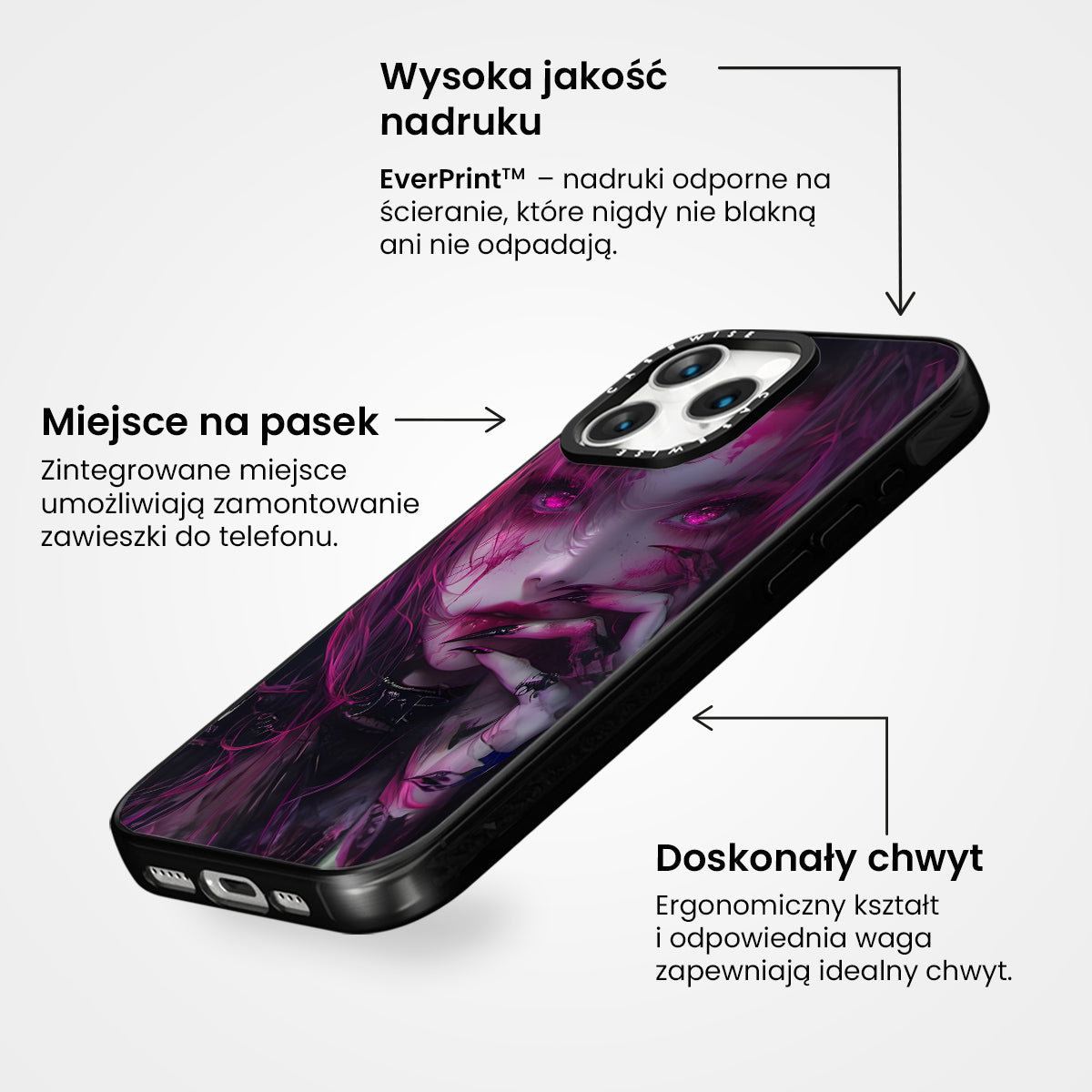 Wysoka jakość nadruku

EverPrint™ – nadruki odporne na ścieranie, które nigdy nie blakną ani nie odpadają.

Miejsce na pasek

Zintegrowane miejsce umożliwiają zamontowanie zawieszki do telefonu.

CASEWISE

CASEWISE

Doskonały chwyt

Ergonomiczny kształt i odpowiednia waga zapewniają idealny chwyt.