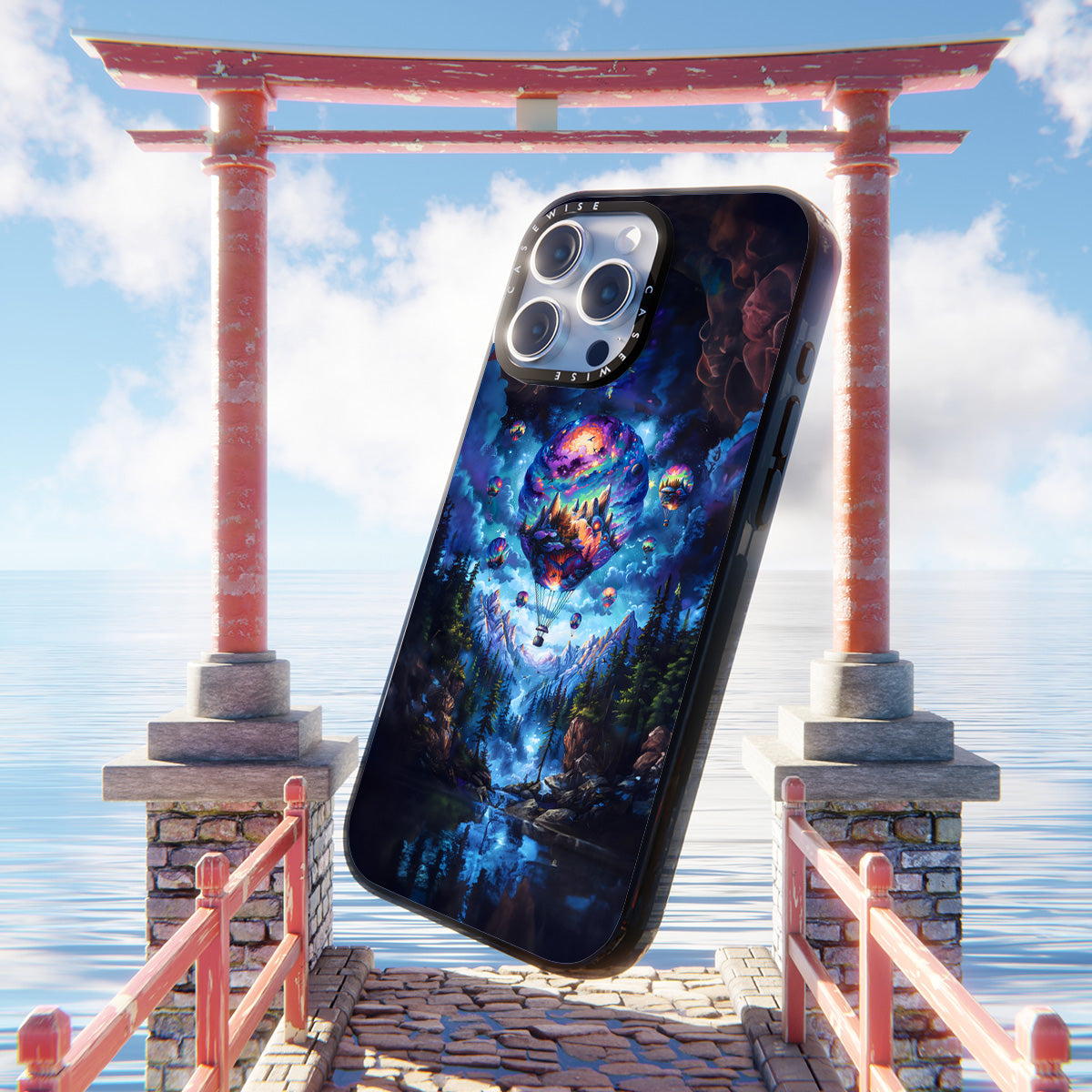 CASEWISE CASEWISE