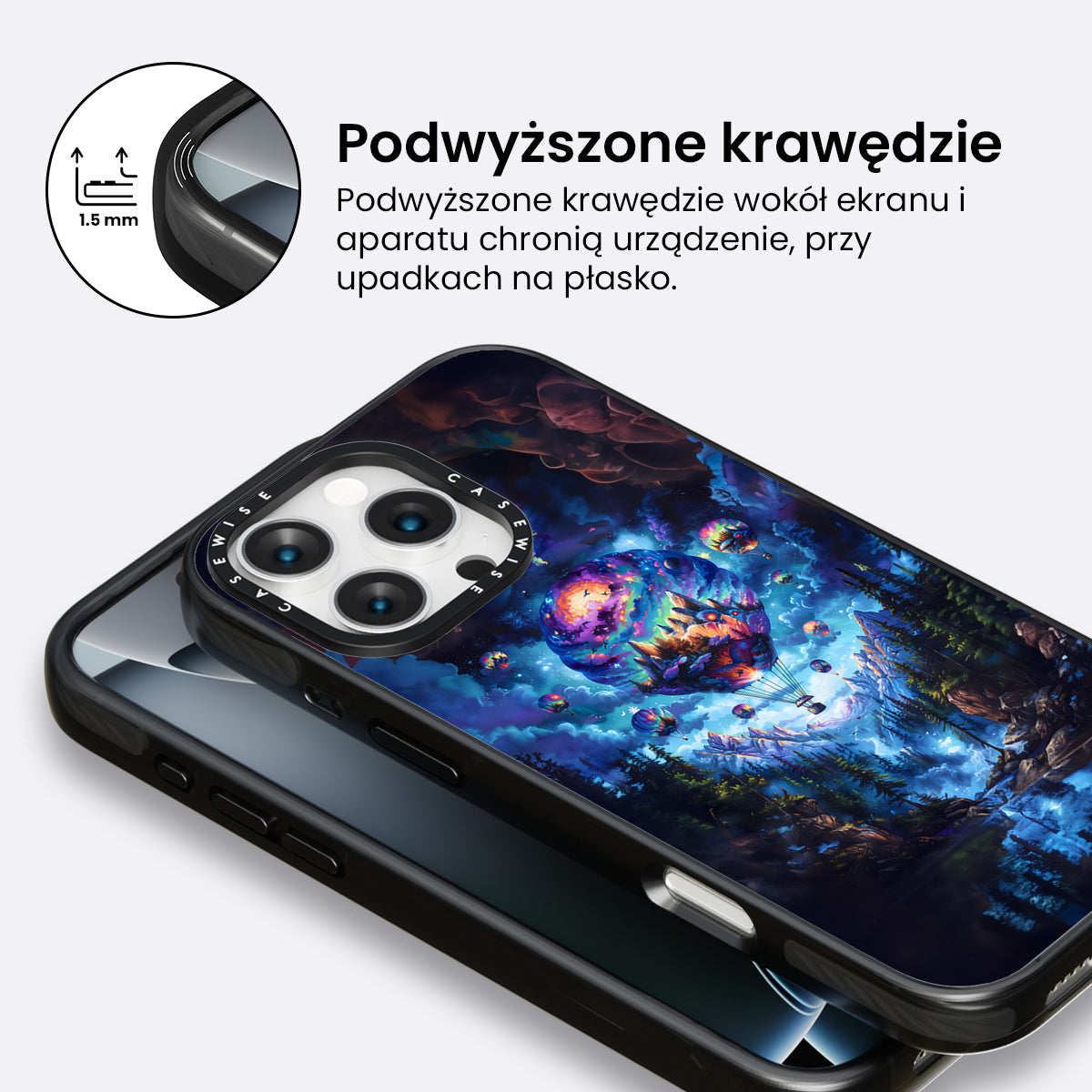 1.5 mm

Podwyższone krawędzie

Podwyższone krawędzie wokół ekranu i aparatu chronią urządzenie, przy upadkach na płasko.

CASEWISE CASEWISE