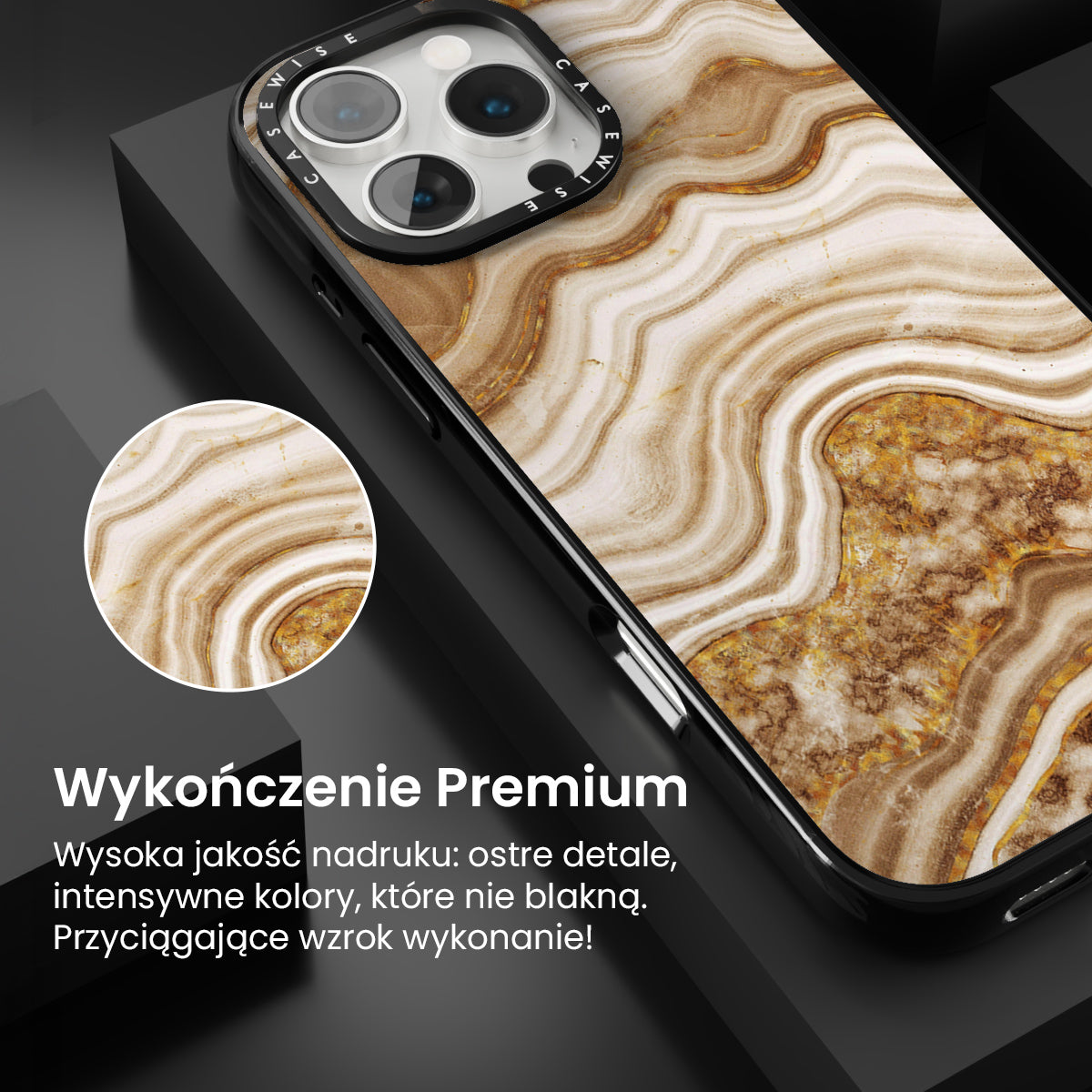 CASEWISE CASEWISE

Wykończenie Premium

Wysoka jakość nadruku: ostre detale, intensywne kolory, które nie blakną. Przyciągające wzrok wykonanie!