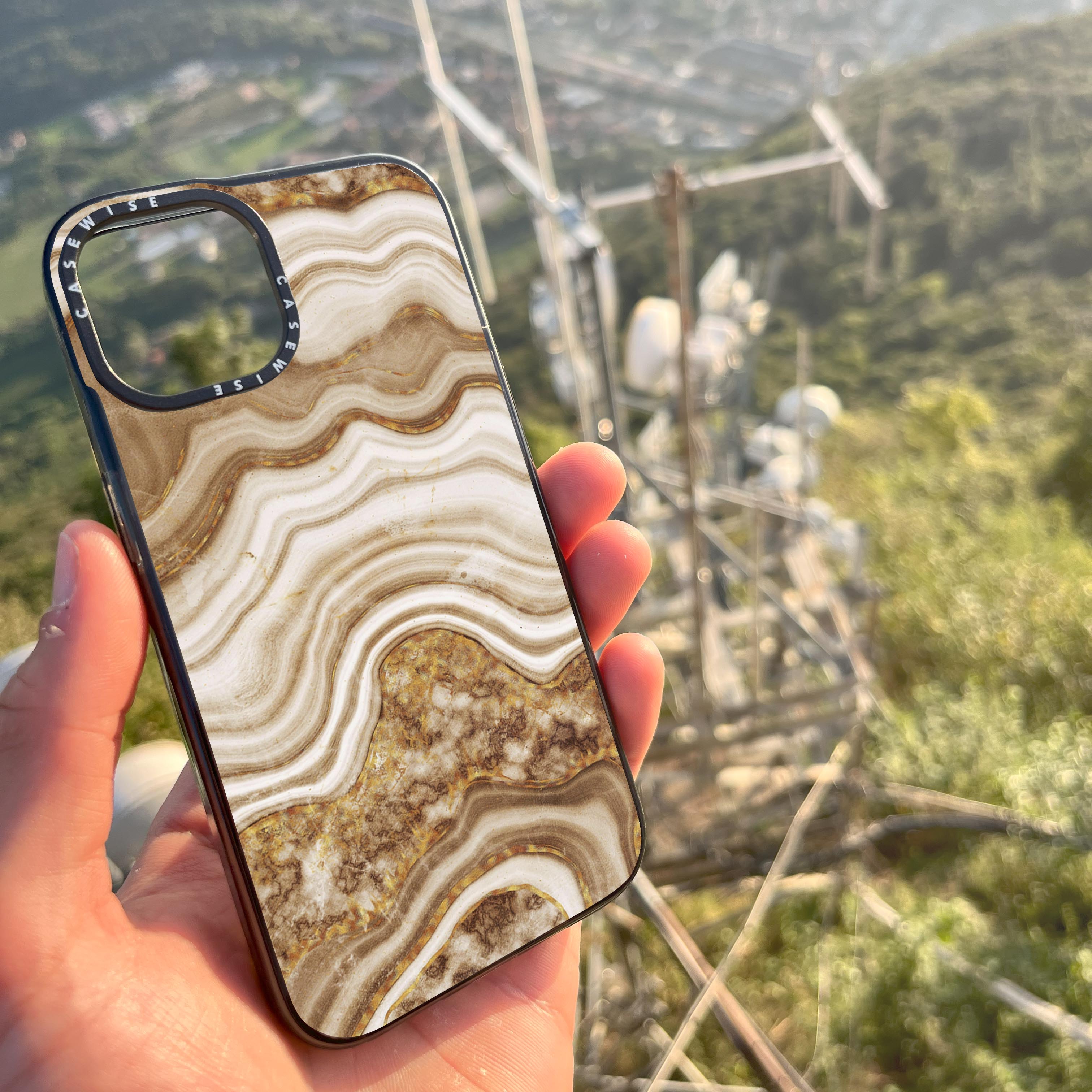 CASEWISE CASEWISE