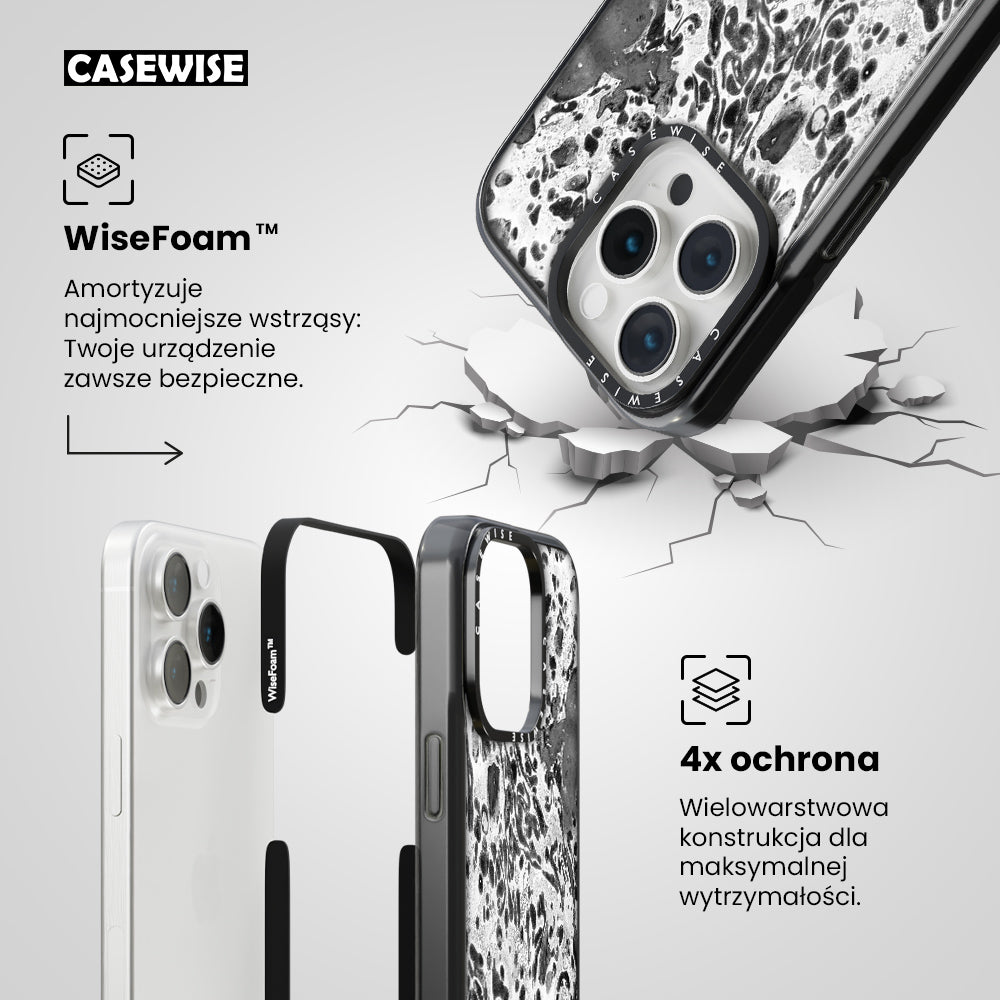 CASEWISE

WiseFoam™

Amortyzuje najmocniejsze wstrząsy: Twoje urządzenie zawsze bezpieczne.

CASEWISE

CASEWISE

WiseFoam™

CASEWISE

4x ochrona

Wielowarstwowa konstrukcja dla maksymalnej wytrzymałości.