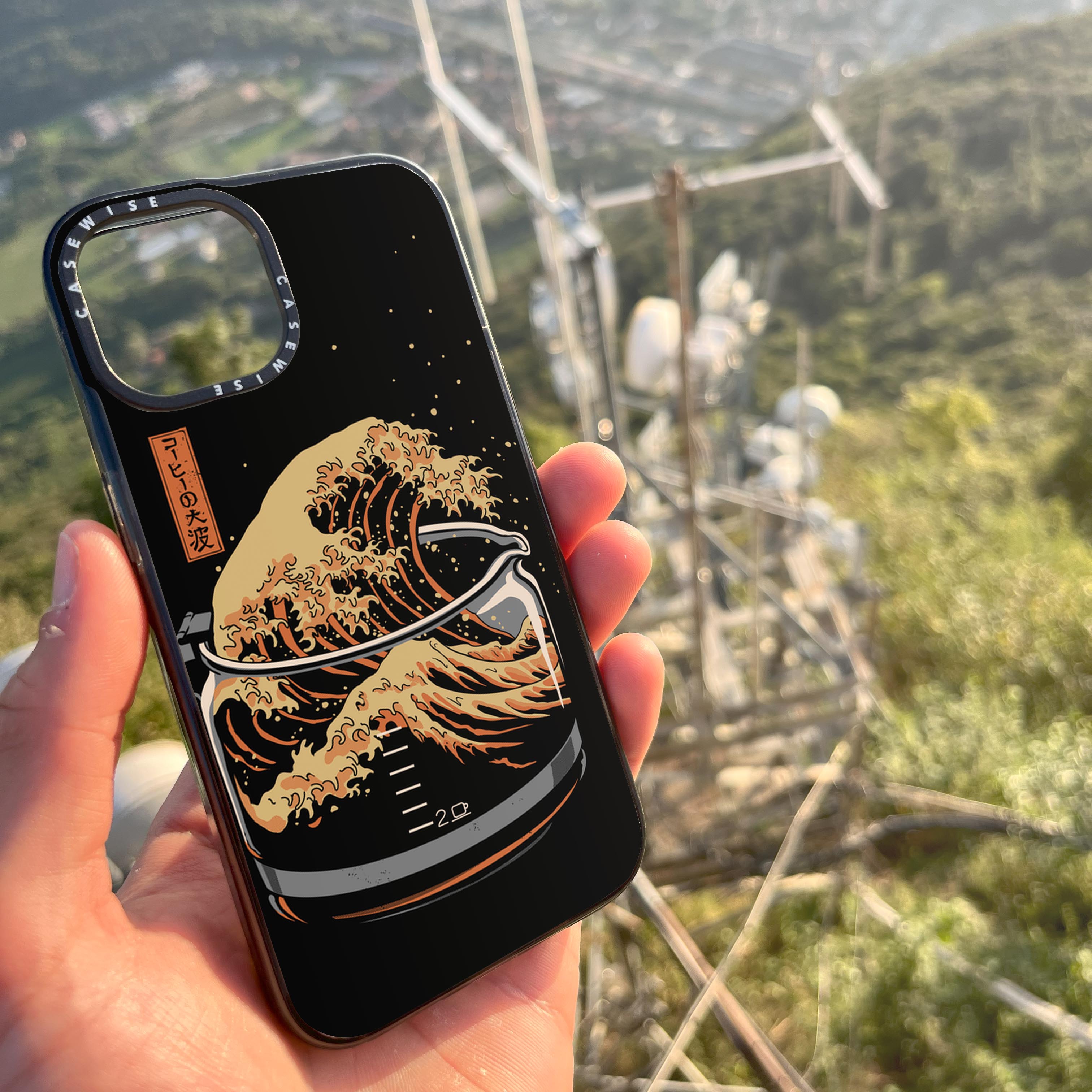 CASEWISE CASEWISE

コーヒーの大波

2