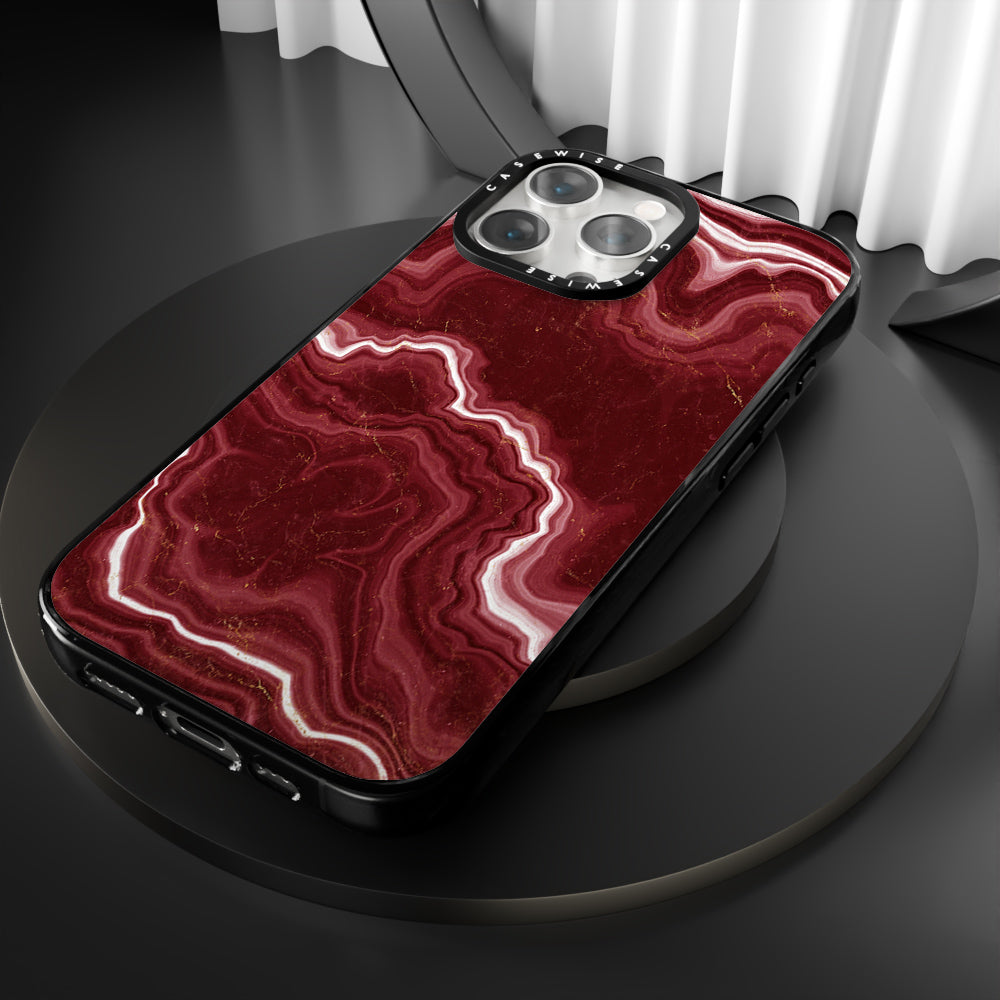 CASEWISE CASEWISE