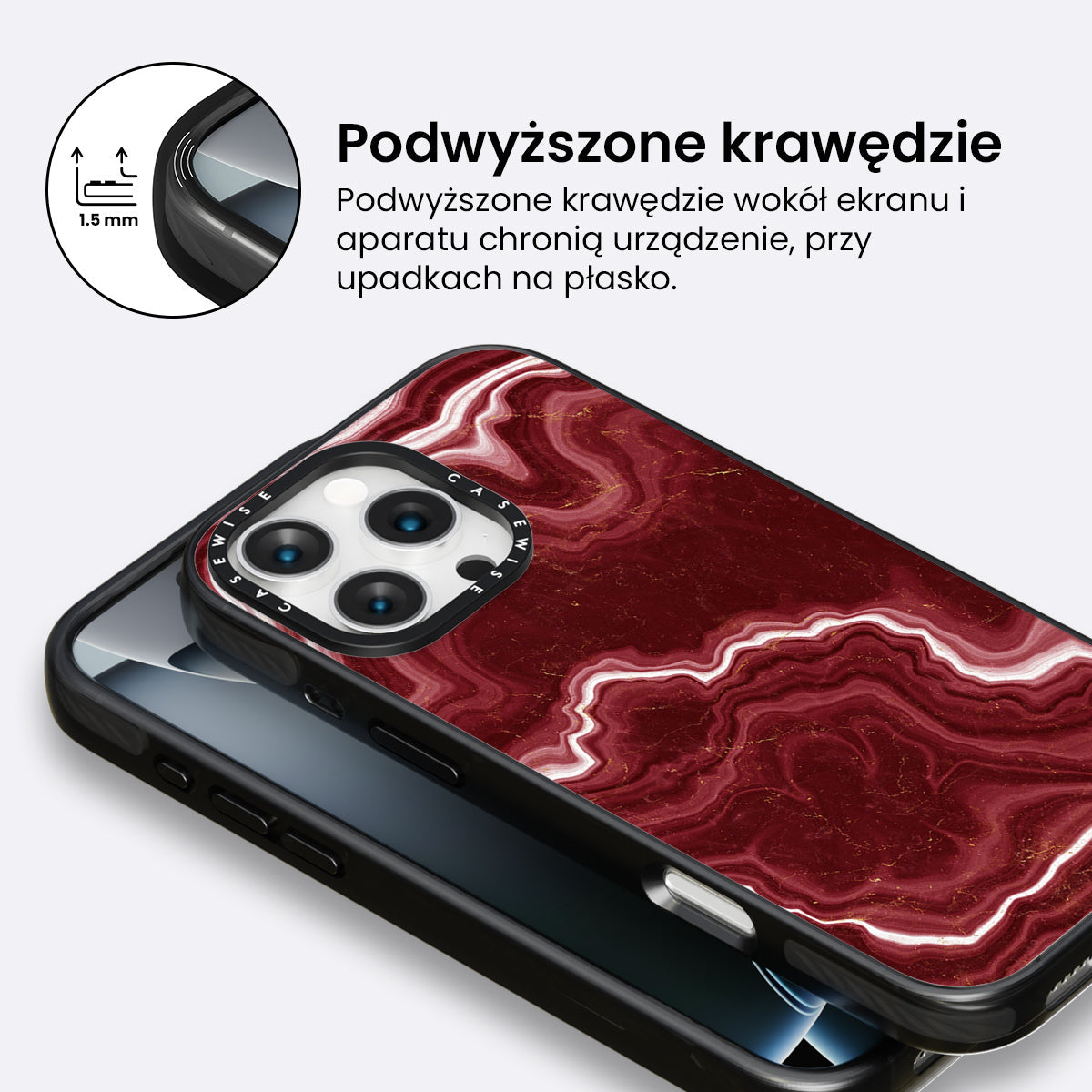 1.5 mm

Podwyższone krawędzie

Podwyższone krawędzie wokół ekranu i aparatu chronią urządzenie, przy upadkach na płasko.

CASEWISE CASEWISE