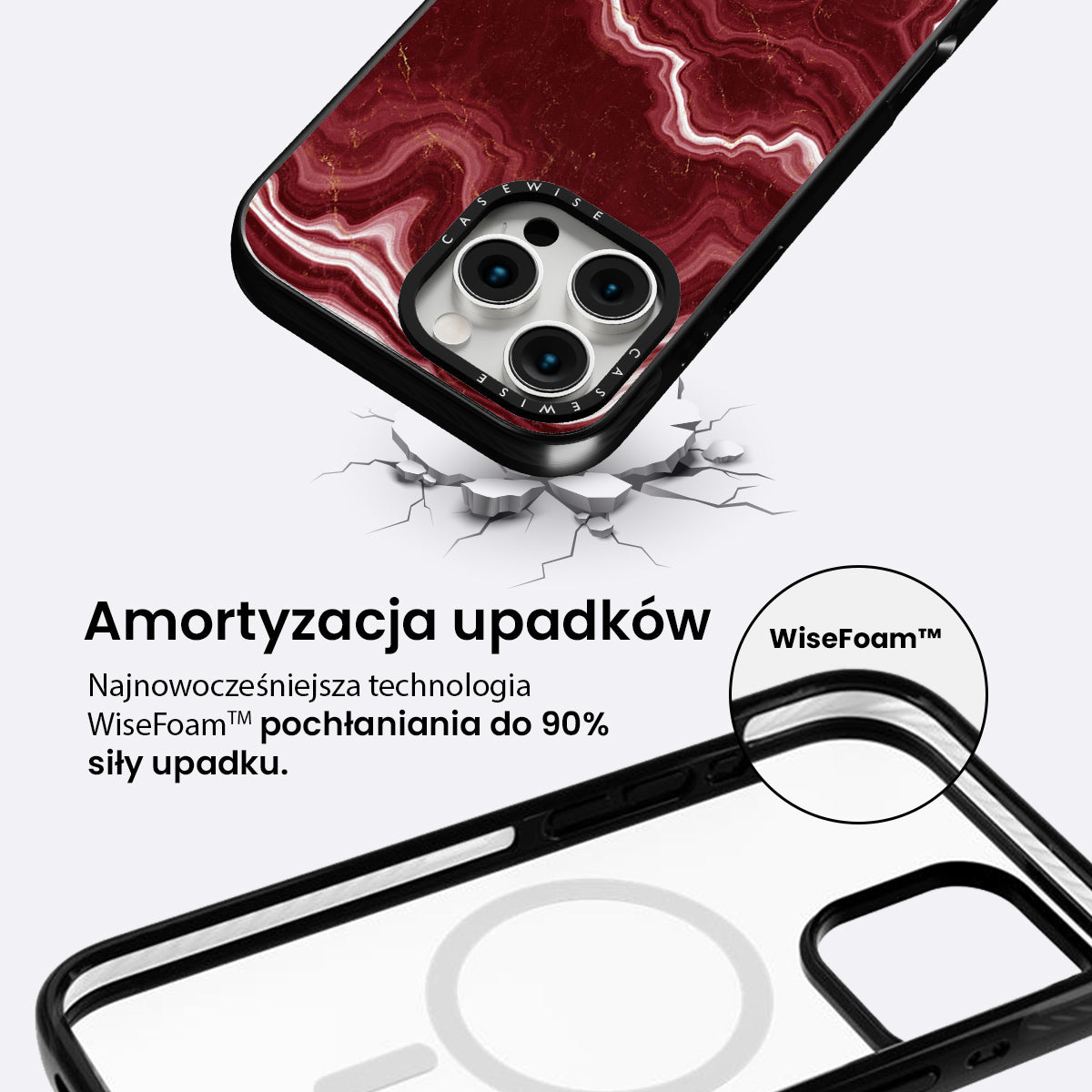 CASEWISE

CASEWISE

Amortyzacja upadków

Najnowocześniejsza technologia WiseFoam™ pochłaniania do 90% siły upadku.

WiseFoam™