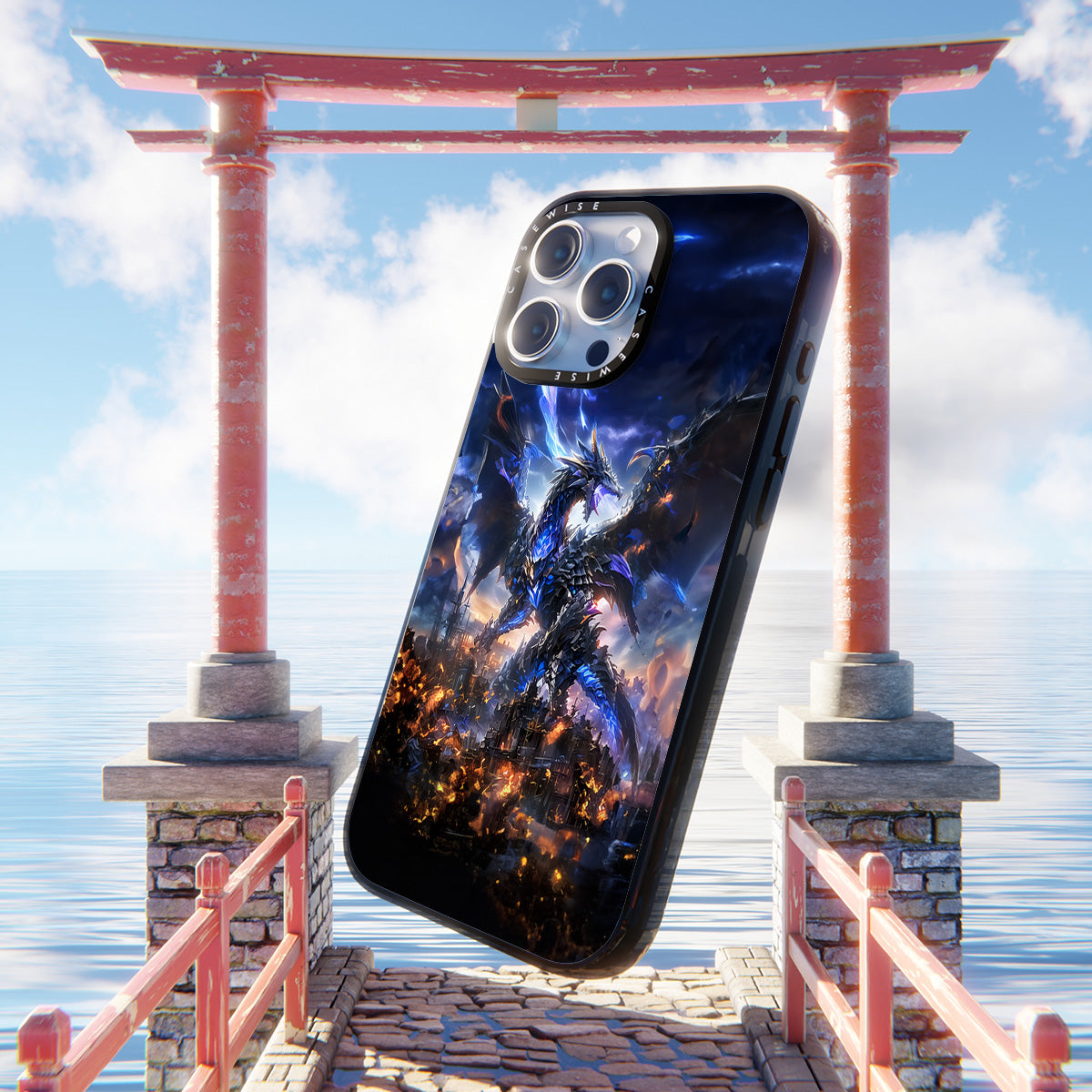 CASEWISE CASEWISE