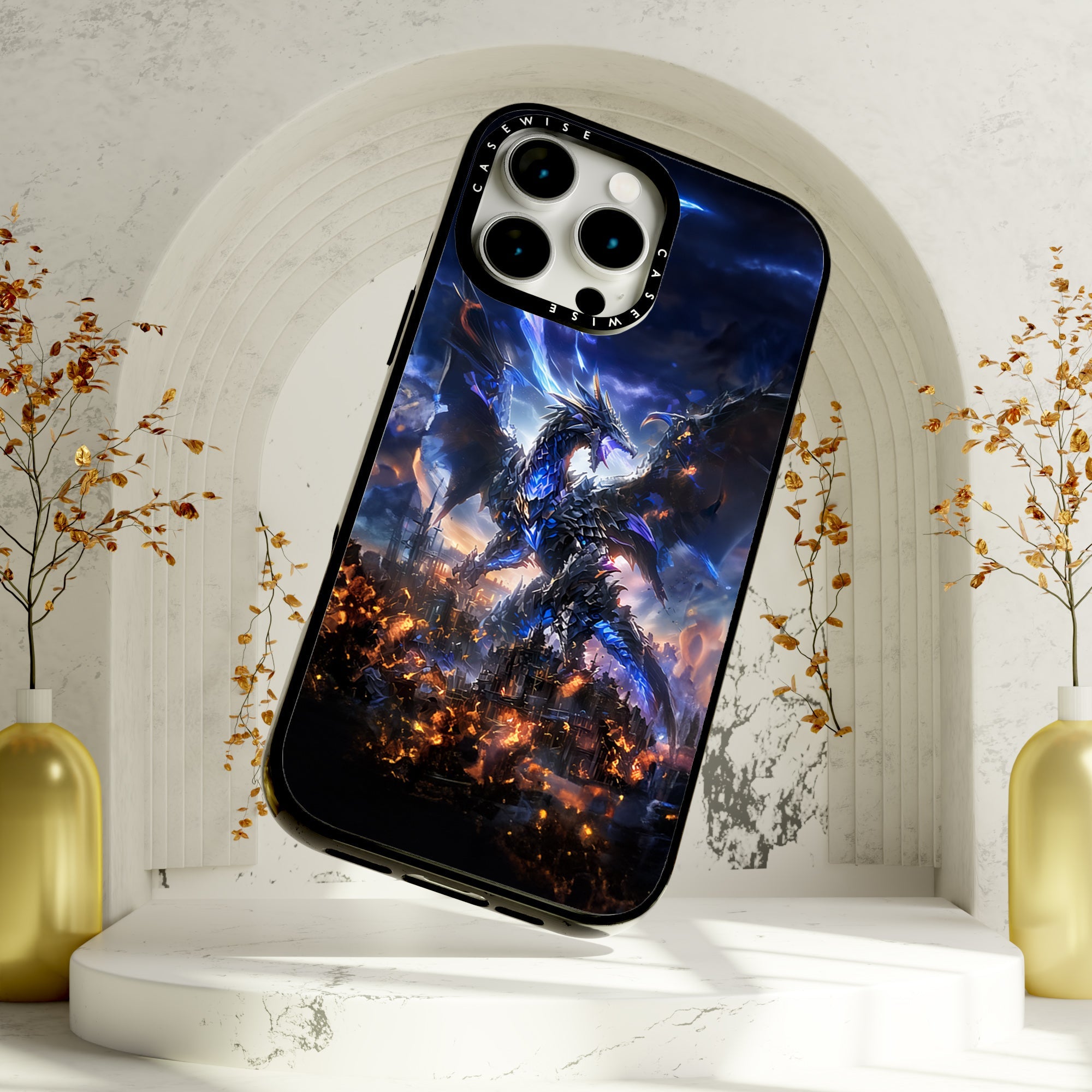 CASEWISE
CASEWISE