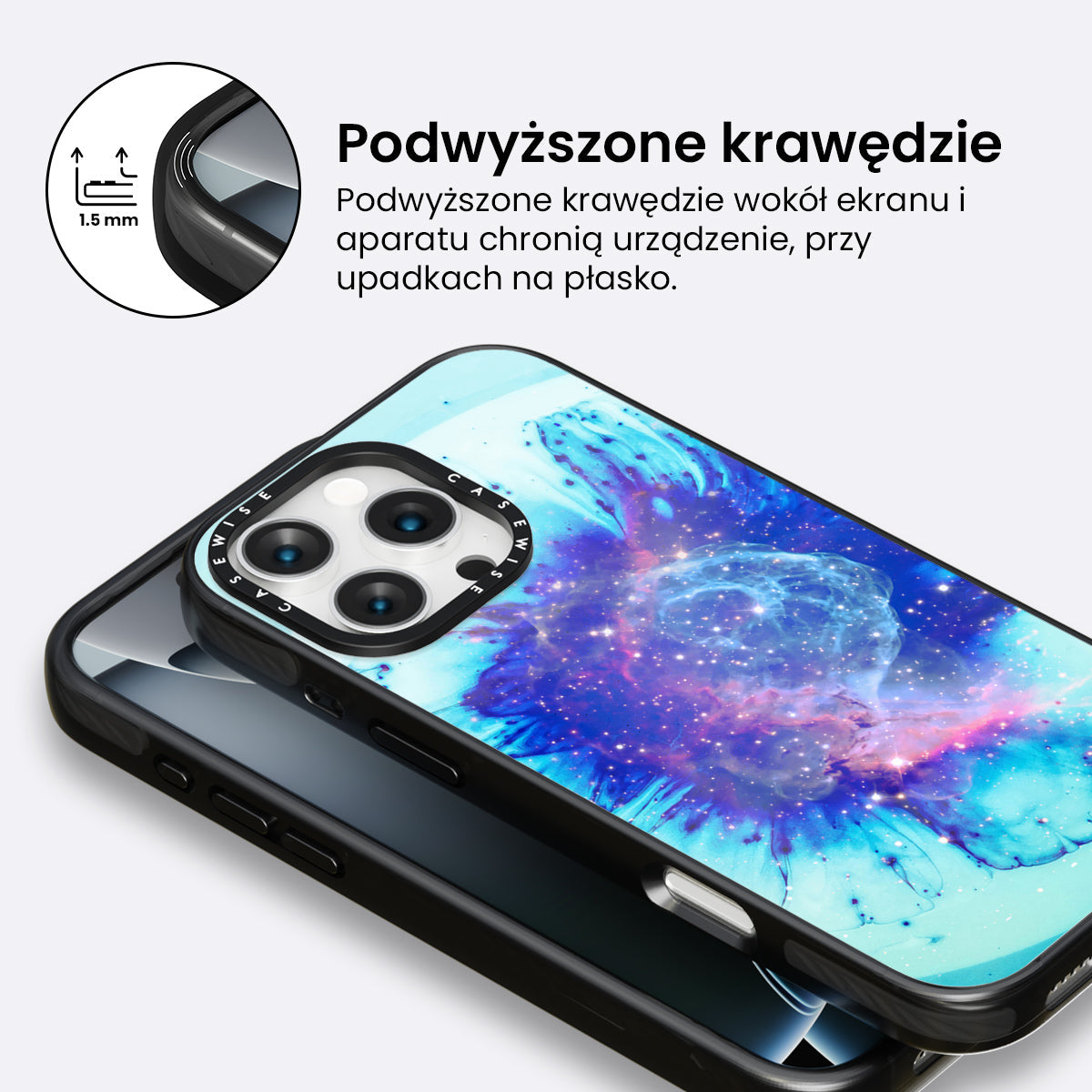 1.5 mm

Podwyższone krawędzie

Podwyższone krawędzie wokół ekranu i aparatu chronią urządzenie, przy upadkach na płasko.

CASEWISE CASEWISE