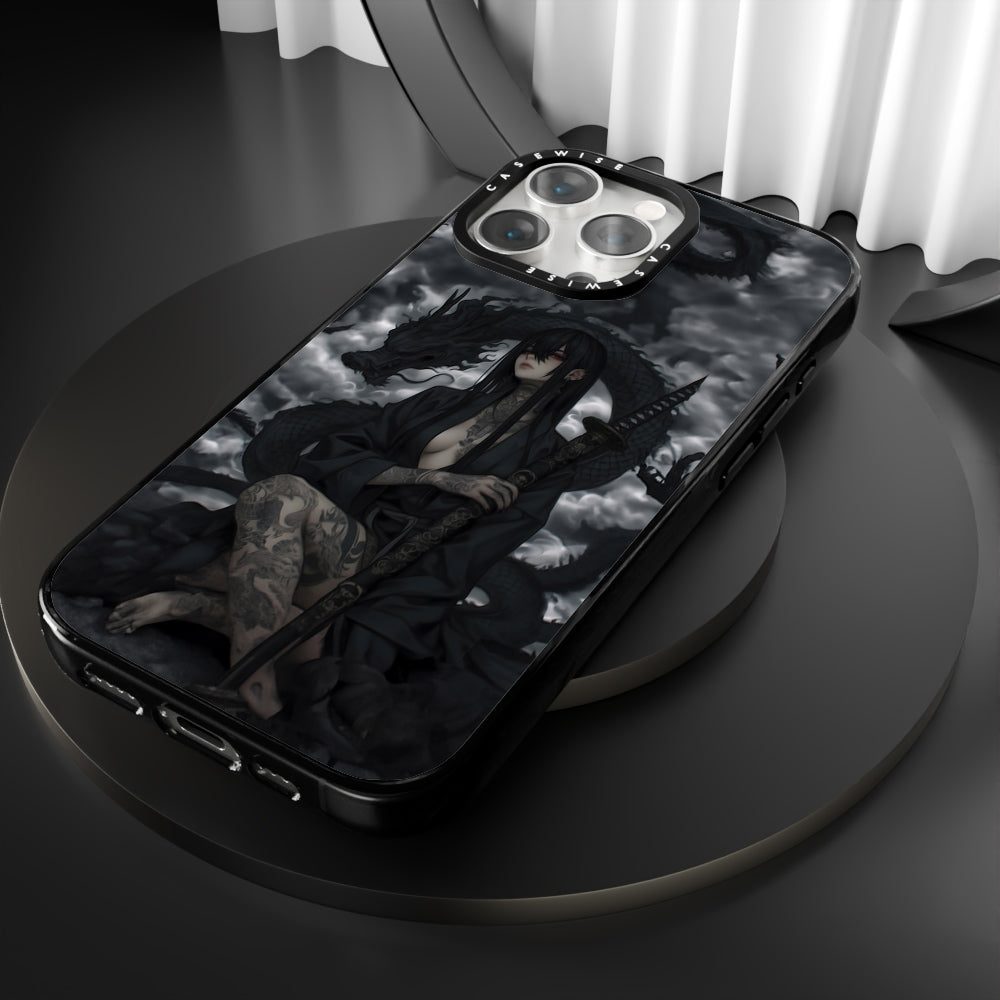 CASEWISE
CASEWISE