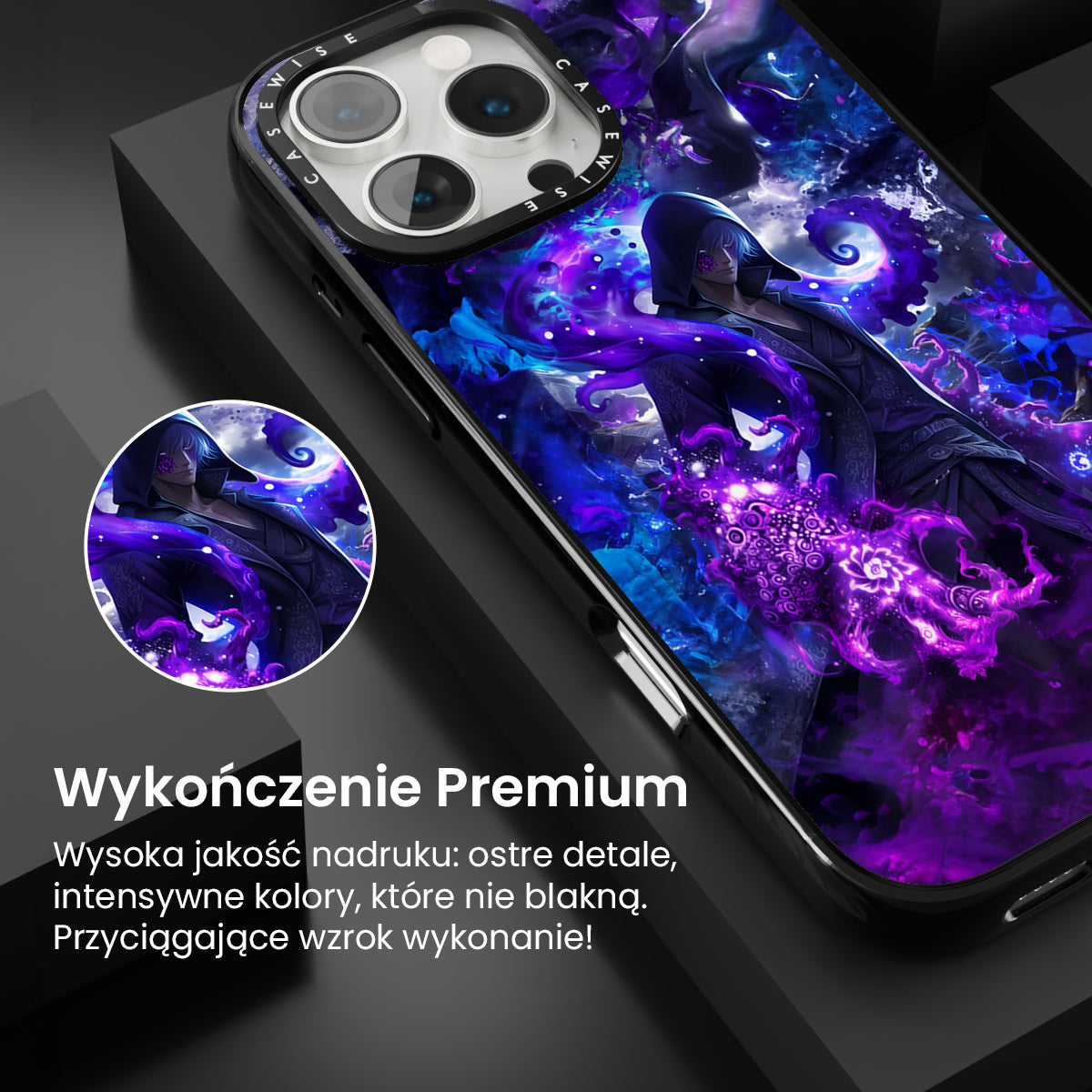 CASEWISE CASEWISE

Wykończenie Premium

Wysoka jakość nadruku: ostre detale, intensywne kolory, które nie blakną. Przyciągające wzrok wykonanie!