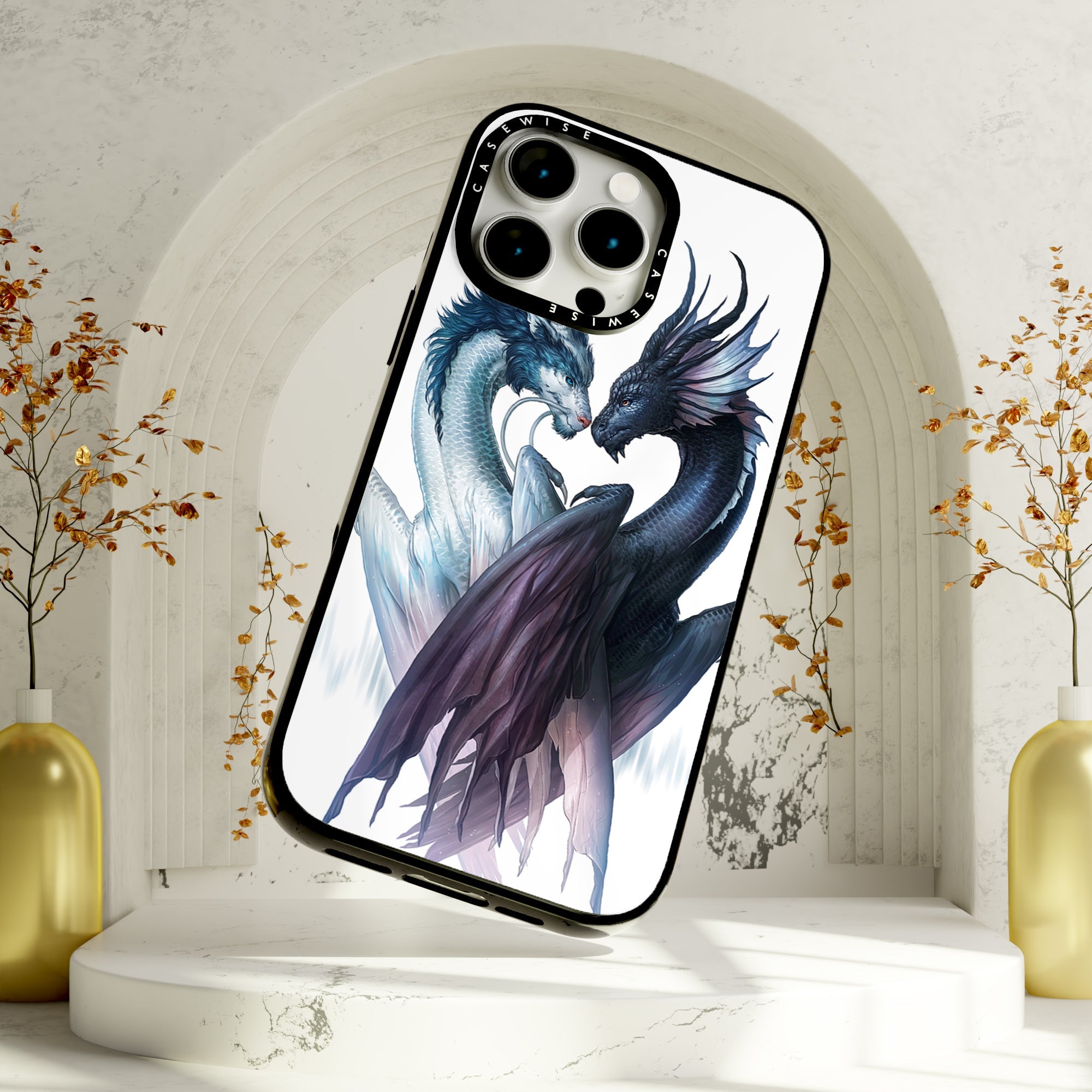 CASEWISE
CASEWISE