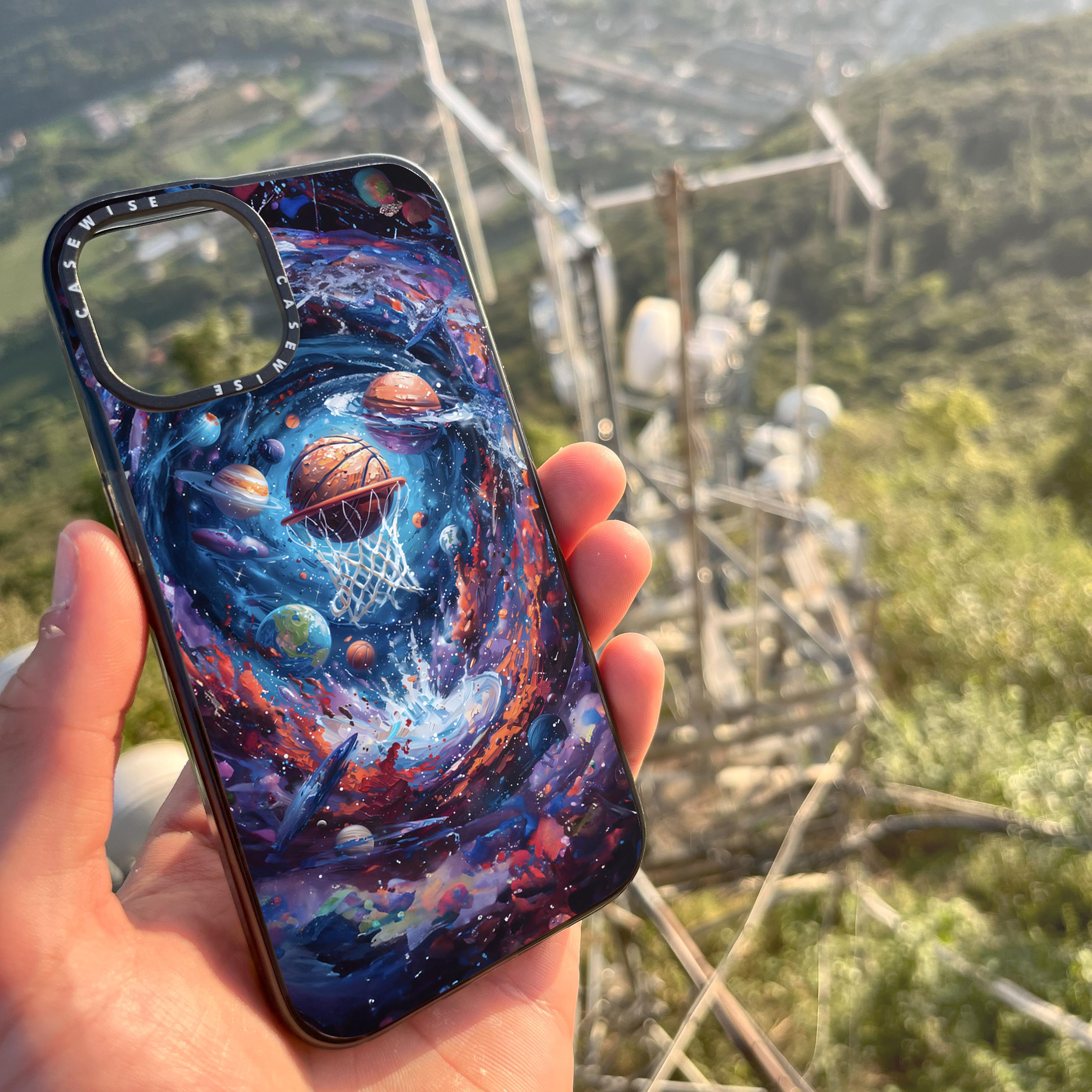 CASEWISE CASEWISE