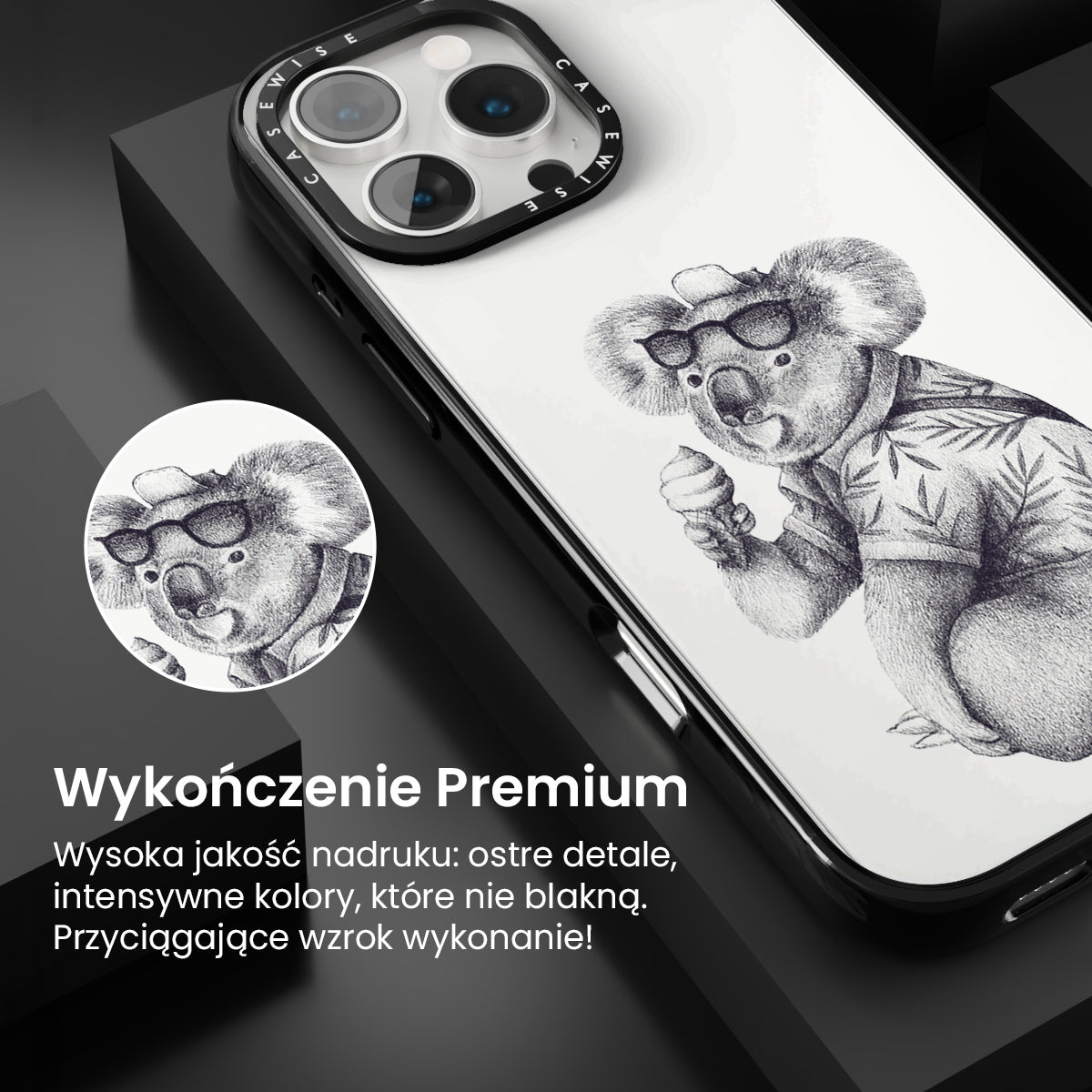 CASEWISE CASEWISE

Wykończenie Premium

Wysoka jakość nadruku: ostre detale, intensywne kolory, które nie blakną. Przyciągające wzrok wykonanie!