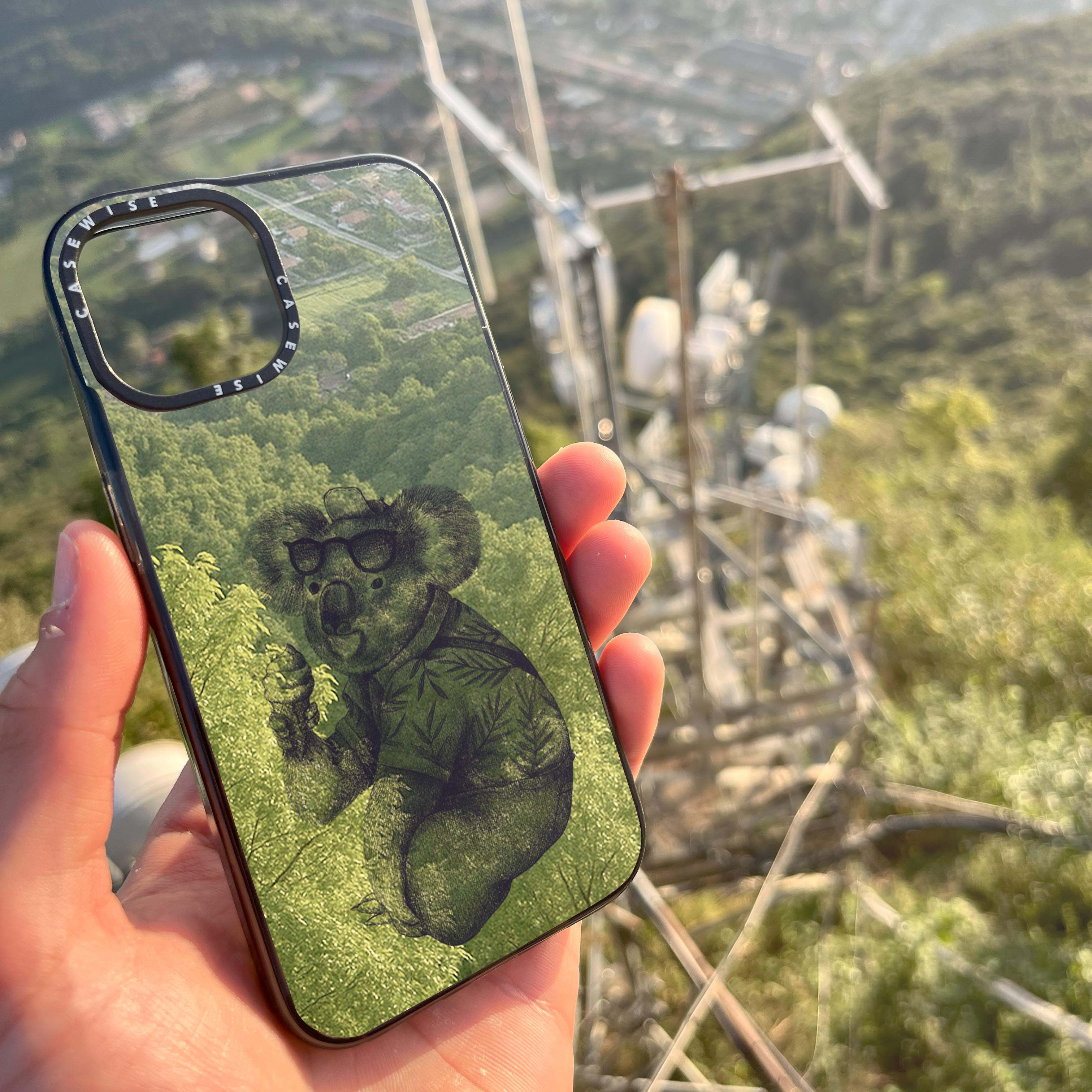 CASEWISE CASEWISE