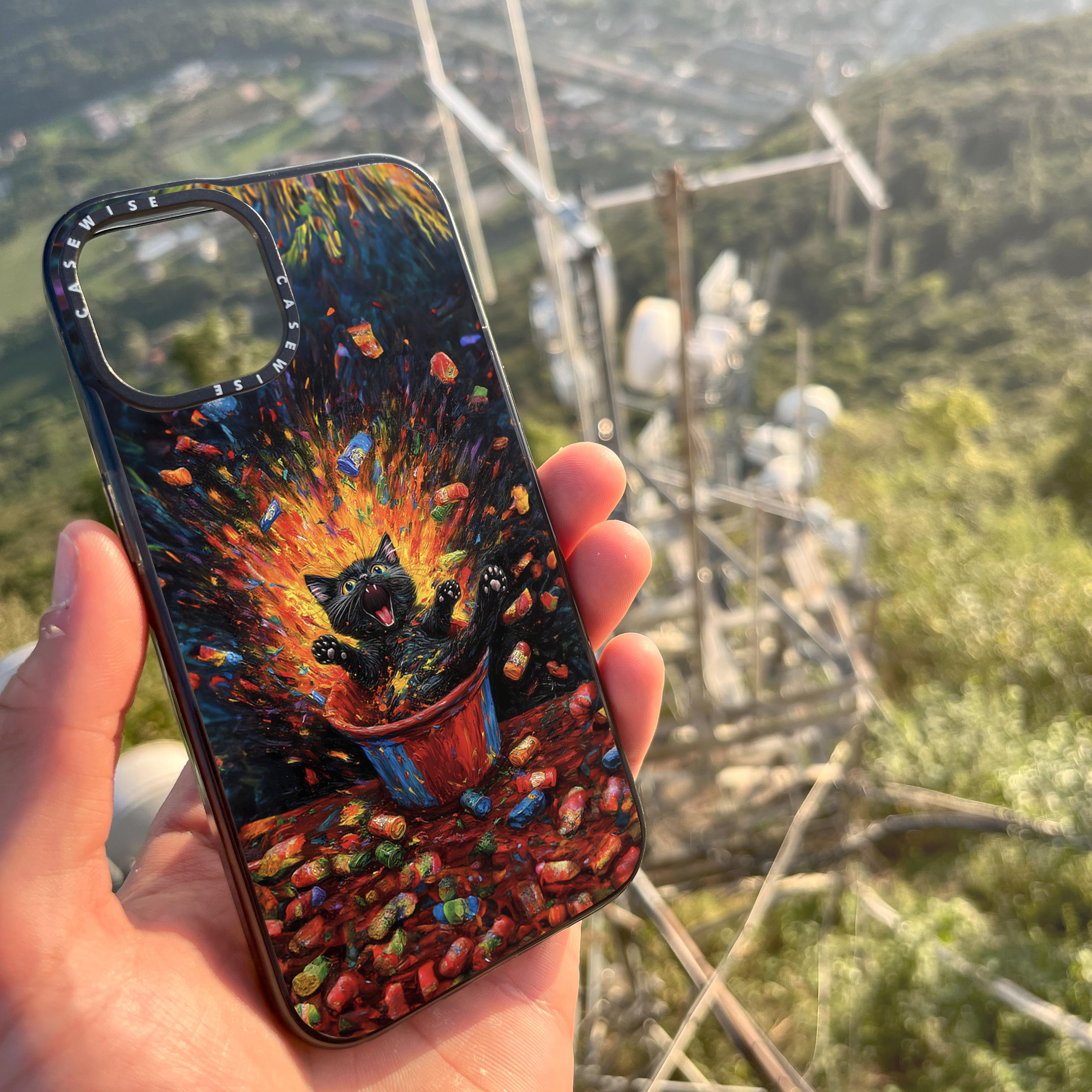 CASEWISE CASEWISE