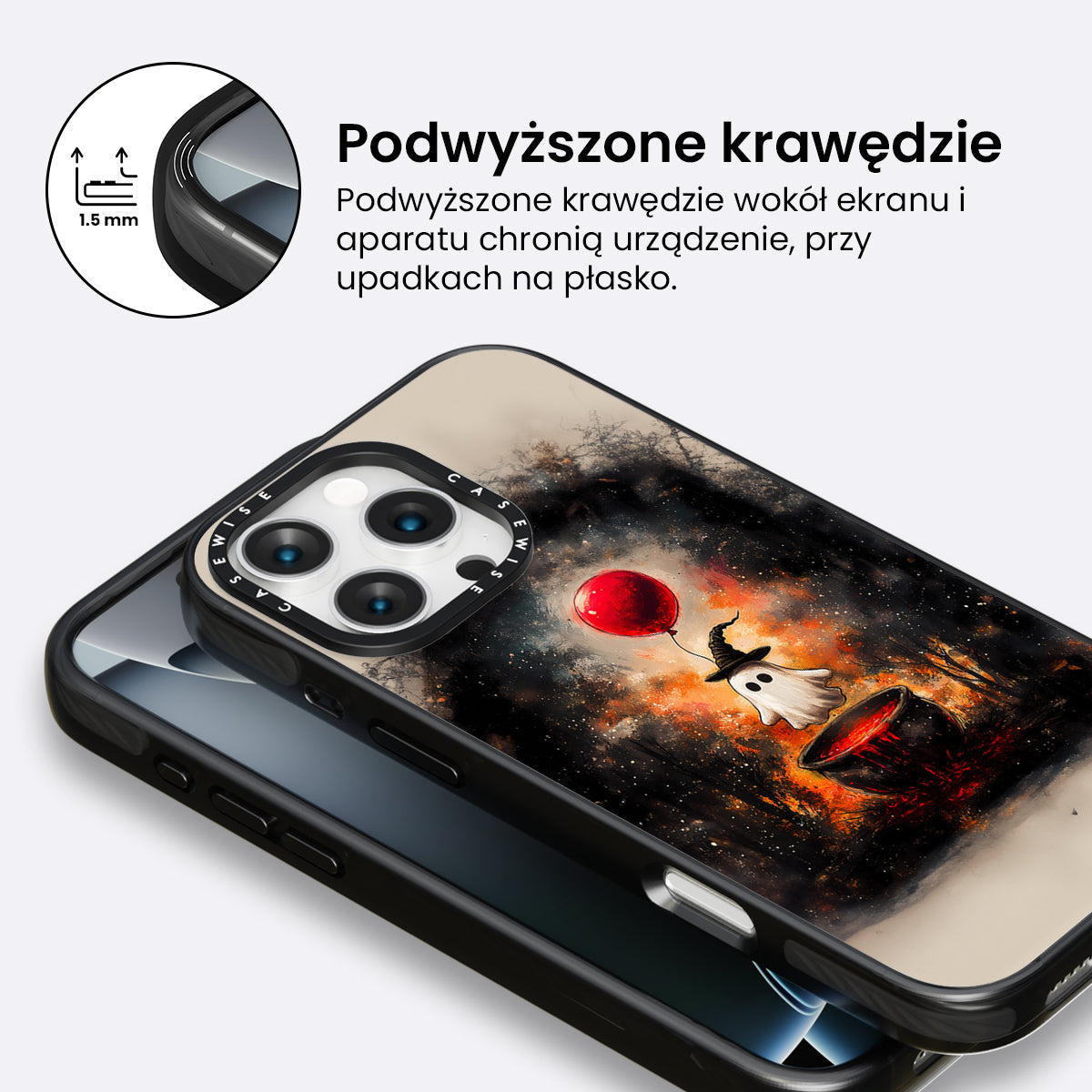 1.5 mm

Podwyższone krawędzie

Podwyższone krawędzie wokół ekranu i aparatu chronią urządzenie, przy upadkach na płasko.

CASEWISE CASEWISE