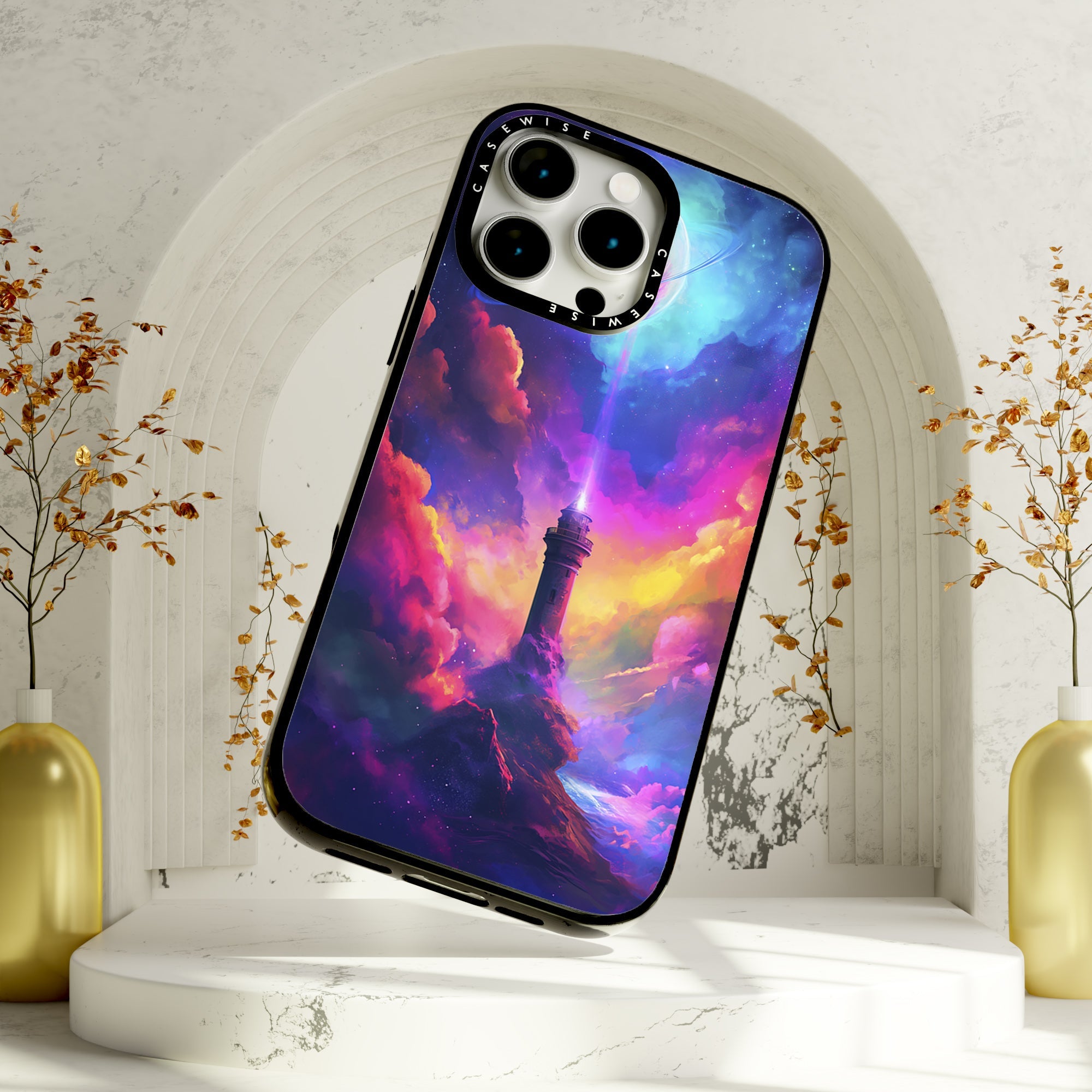 CASEWISE CASEWISE