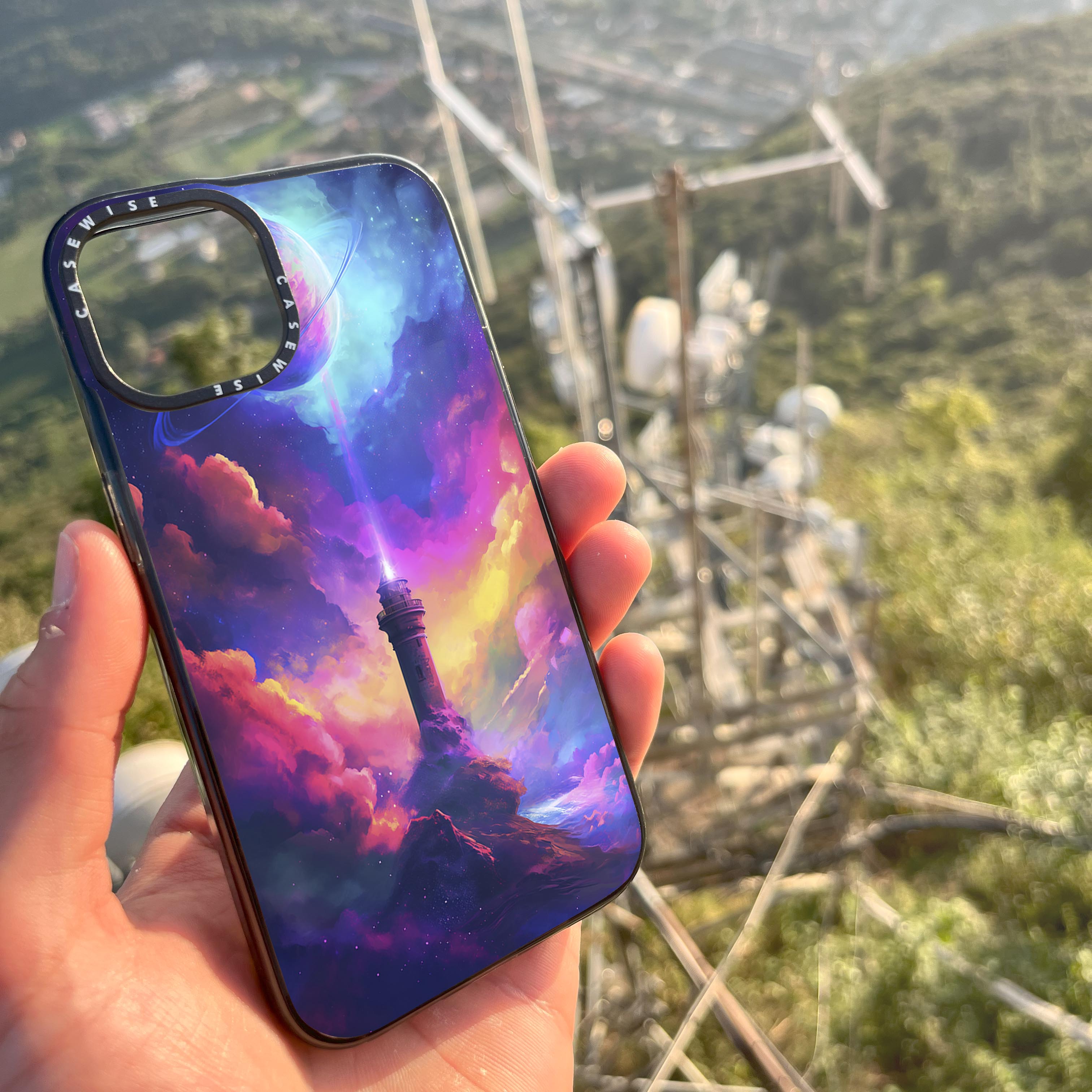 CASEWISE
CASEWISE