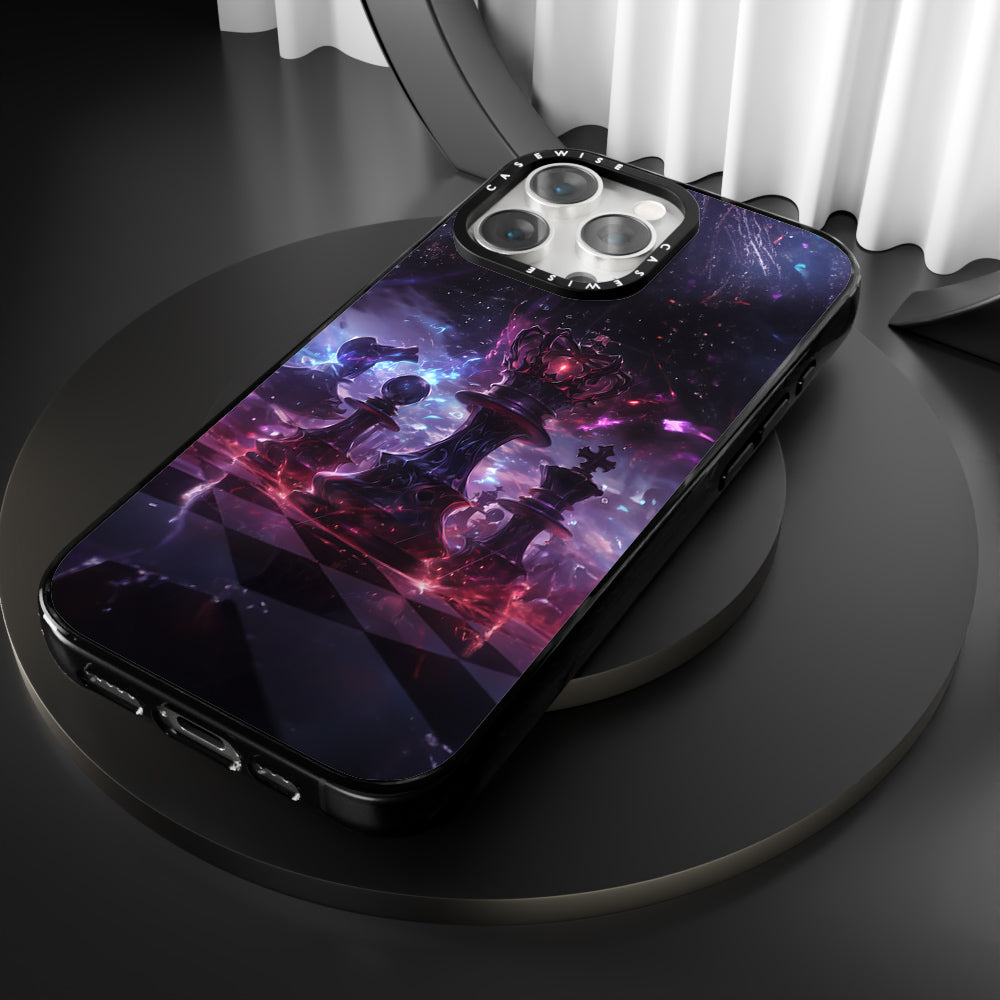 CASEWISE
CASEWISE