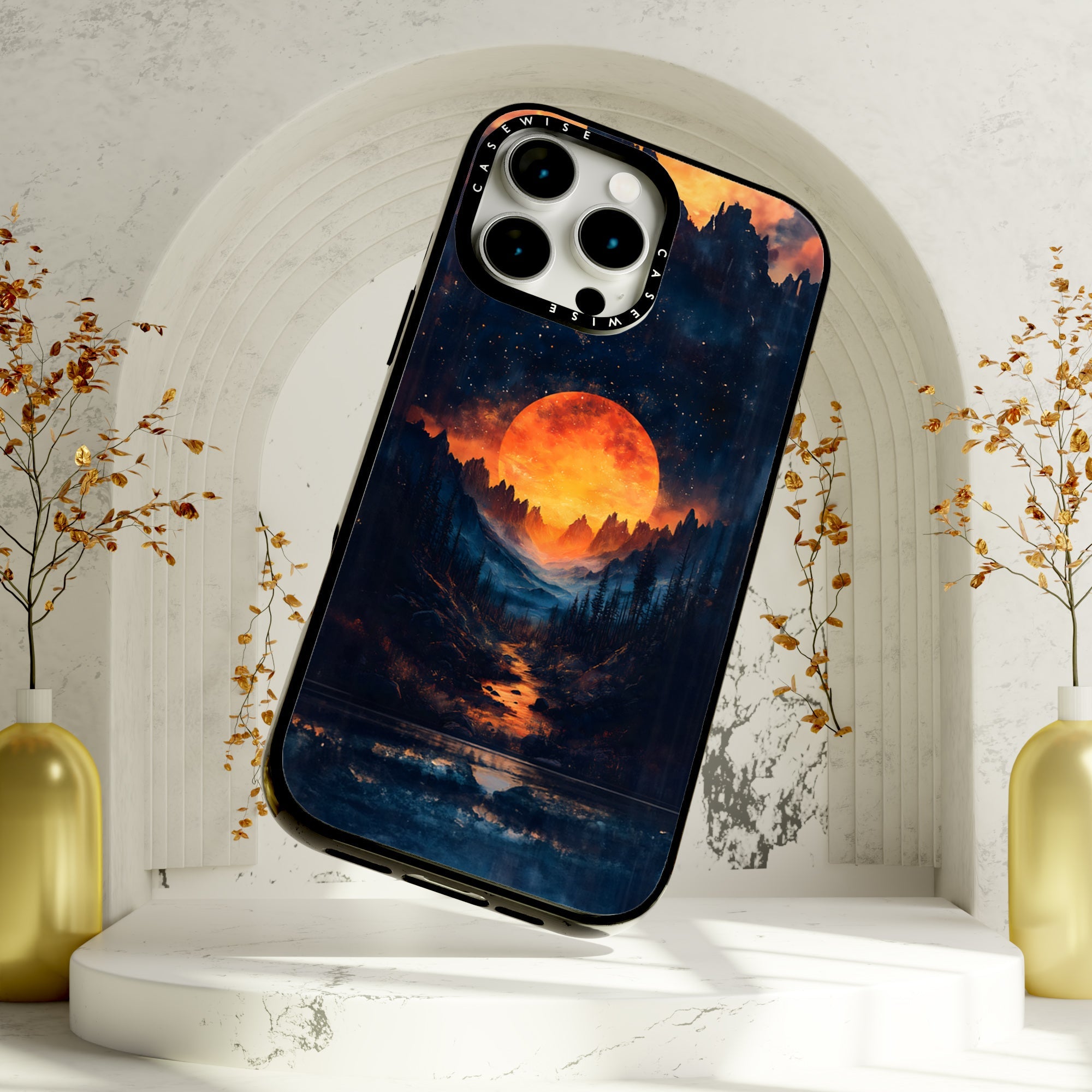 CASEWISE

CASEWISE