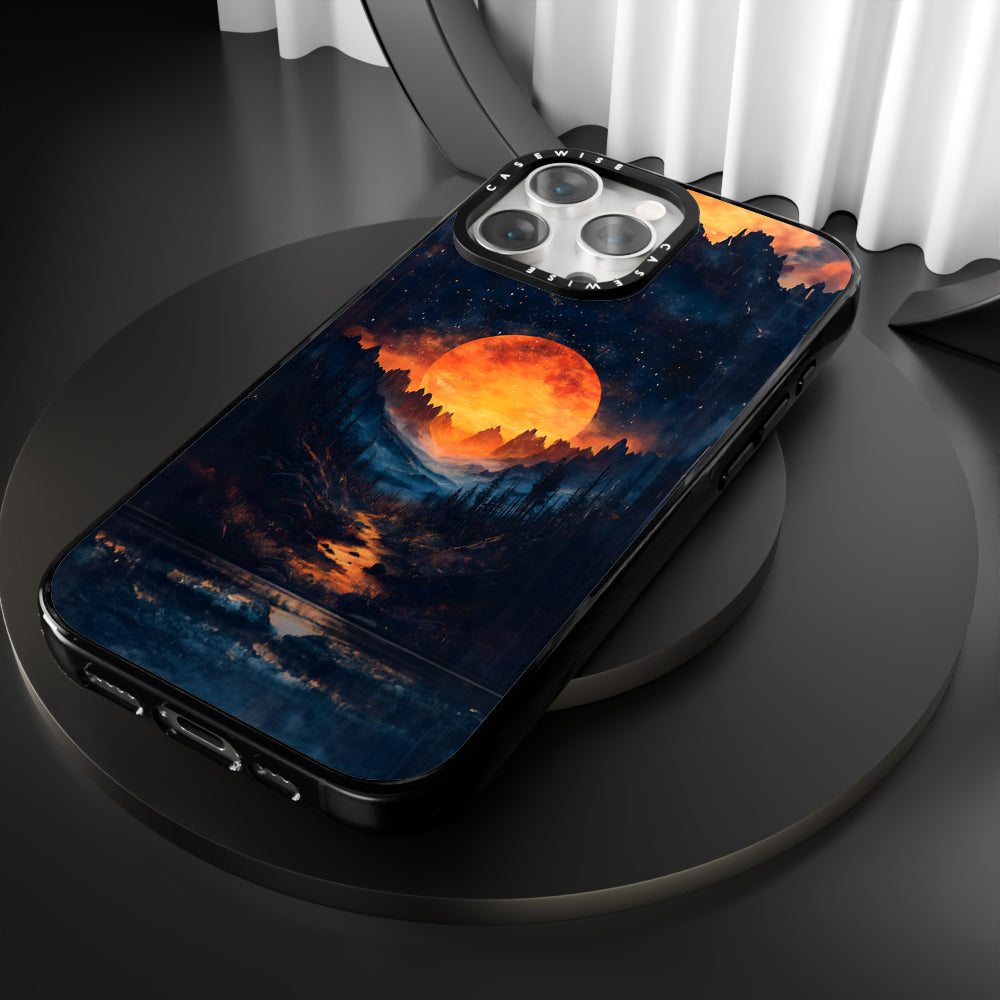 CASEWISE
CASEWISE