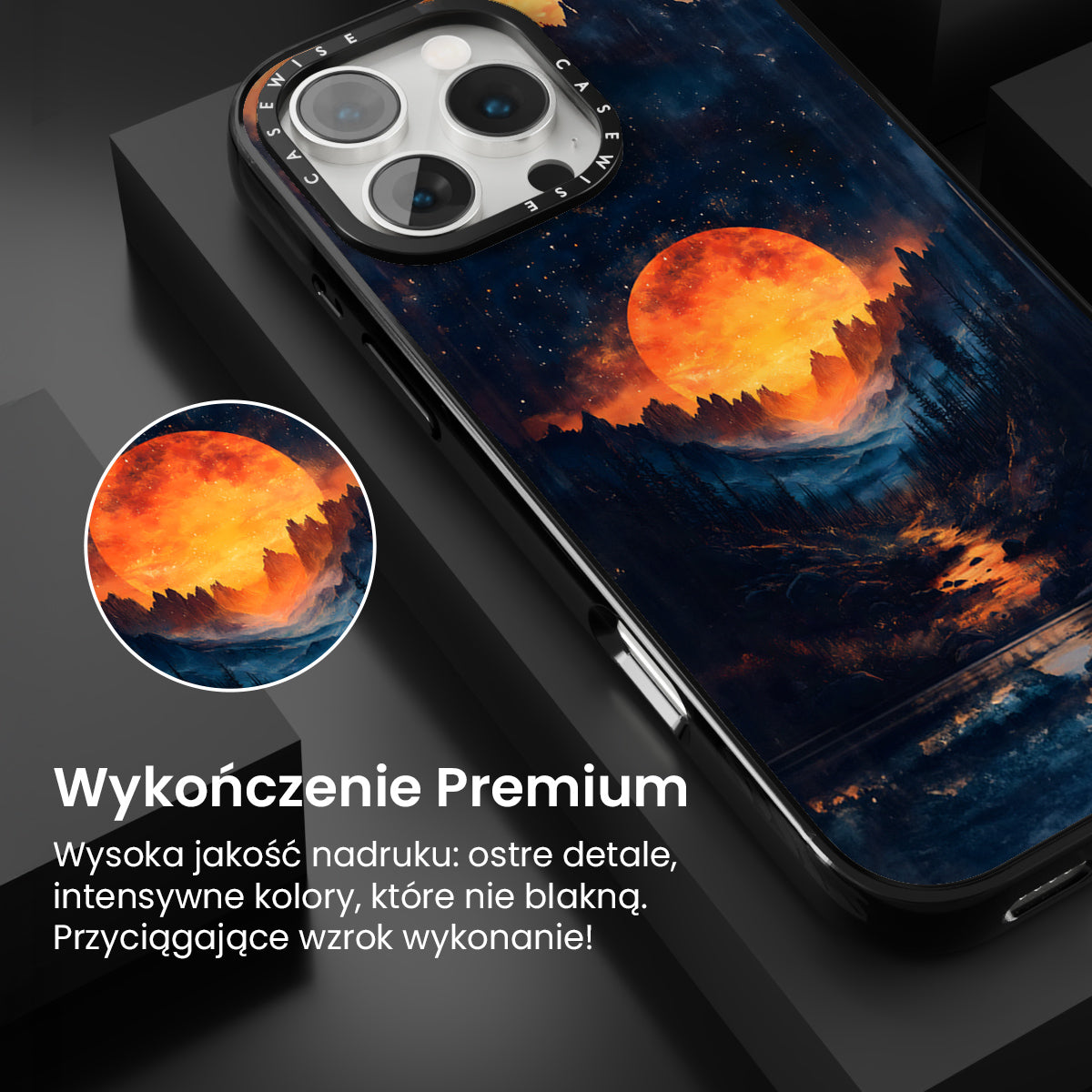 CASEWISE CASEWISE

Wykończenie Premium

Wysoka jakość nadruku: ostre detale, intensywne kolory, które nie blakną. Przyciągające wzrok wykonanie!